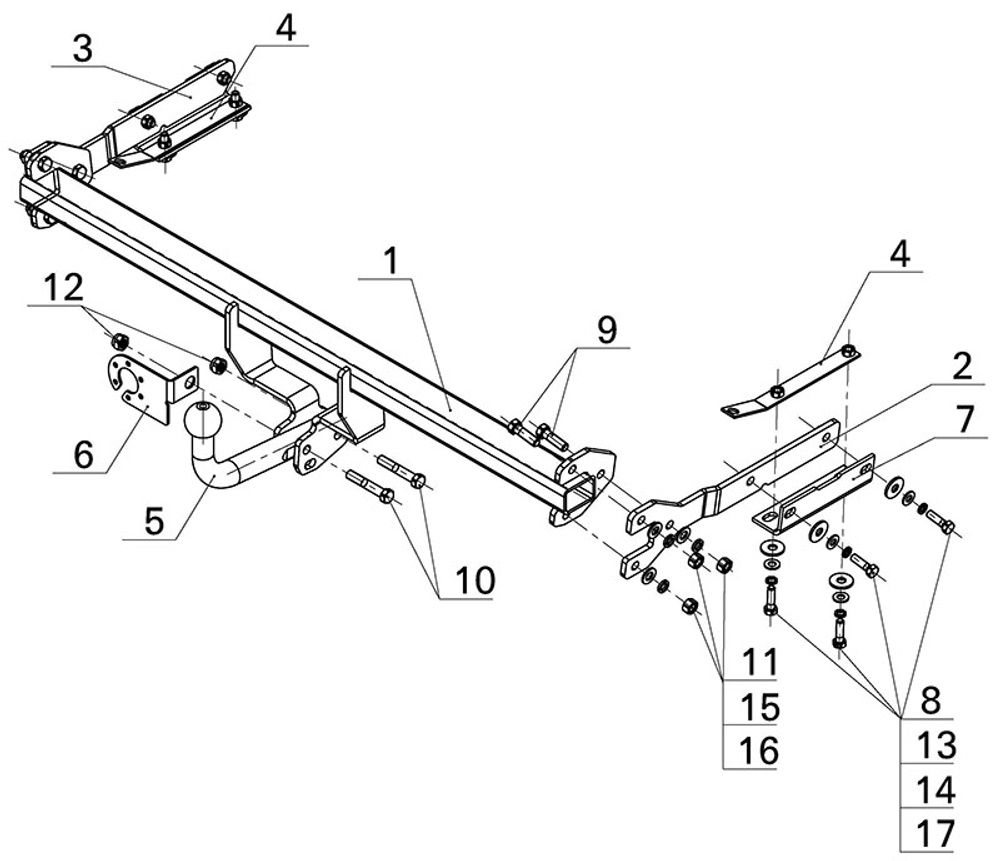 3
4
1
12
9
4
2
7
6
5
10
11
15
16
8
13
14
17