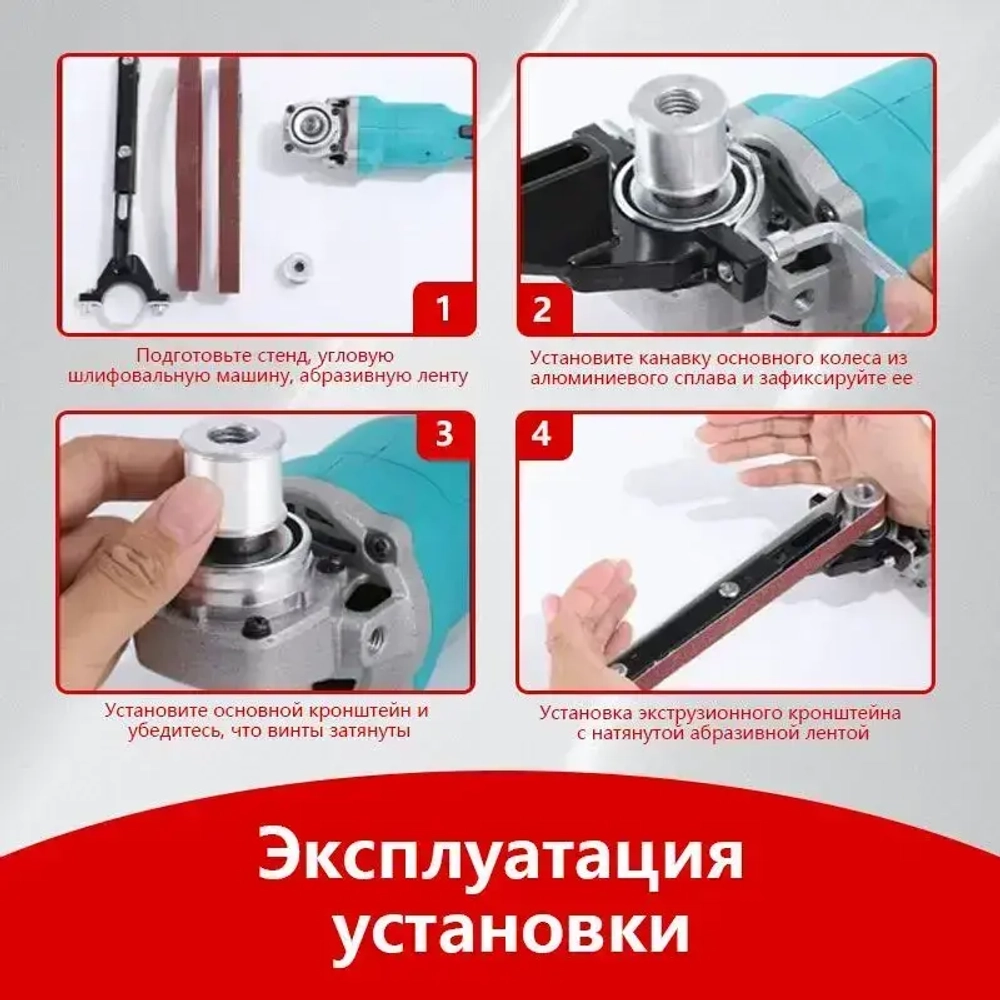 1

Подготовьте стенд, угловую шлифовальную машину, абразивную ленту

2

Установите канавку основного колеса из алюминиевого сплава и зафиксируйте ее

3

Установите основной кронштейн и убедитесь, что винты затянуты

4

Установка экструзионного кронштейна с натянутой абразивной лентой

Эксплуатация установки