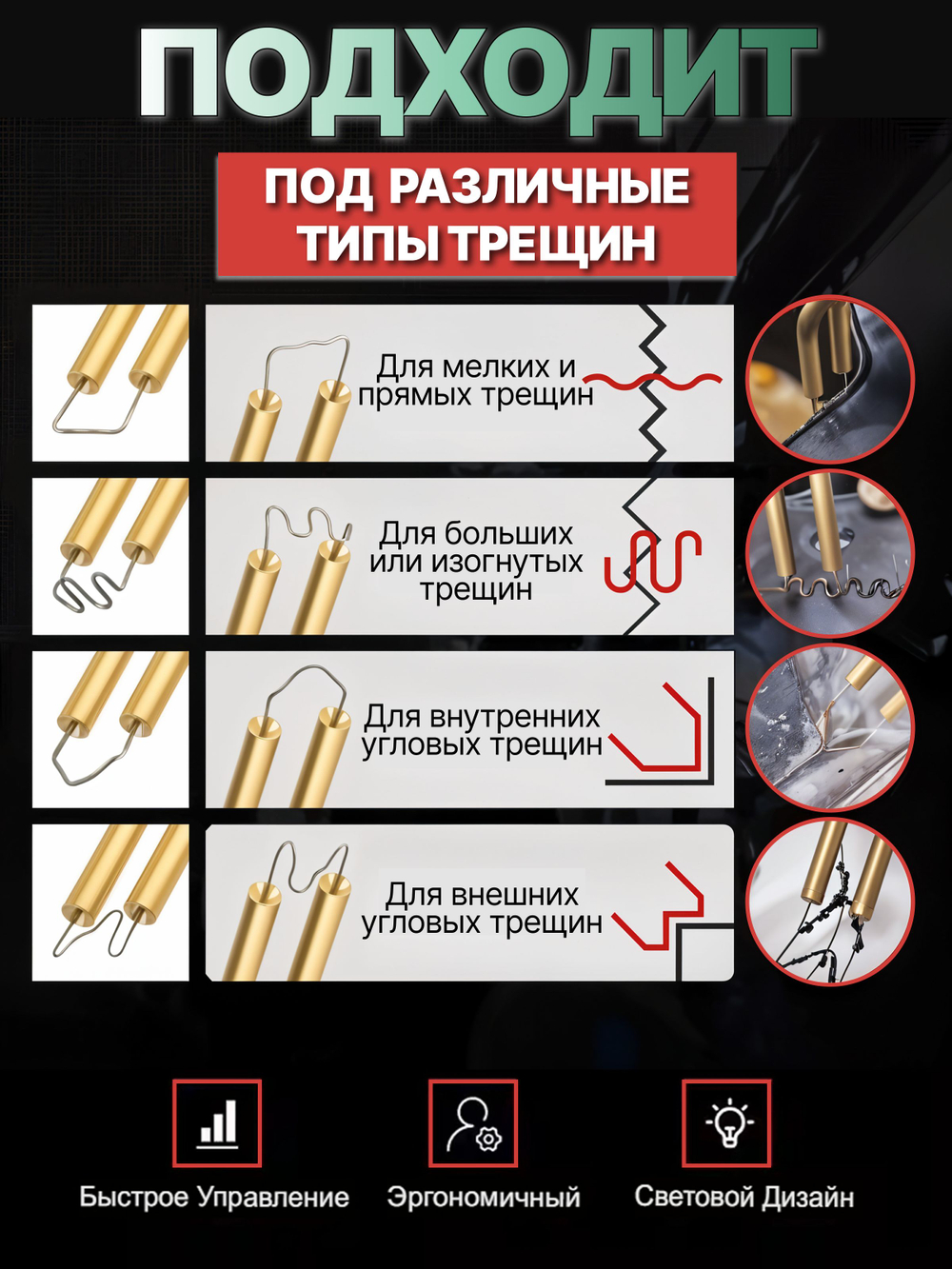 ПОДХОДИТ

ПОД РАЗЛИЧНЫЕ ТИПЫ ТРЕЩИН

Для мелких и прямых трещин

Для больших или изогнутых трещин

Для внутренних угловых трещин

Для внешних угловых трещин

Быстрое Управление

Эргономичный

Световой Дизайн