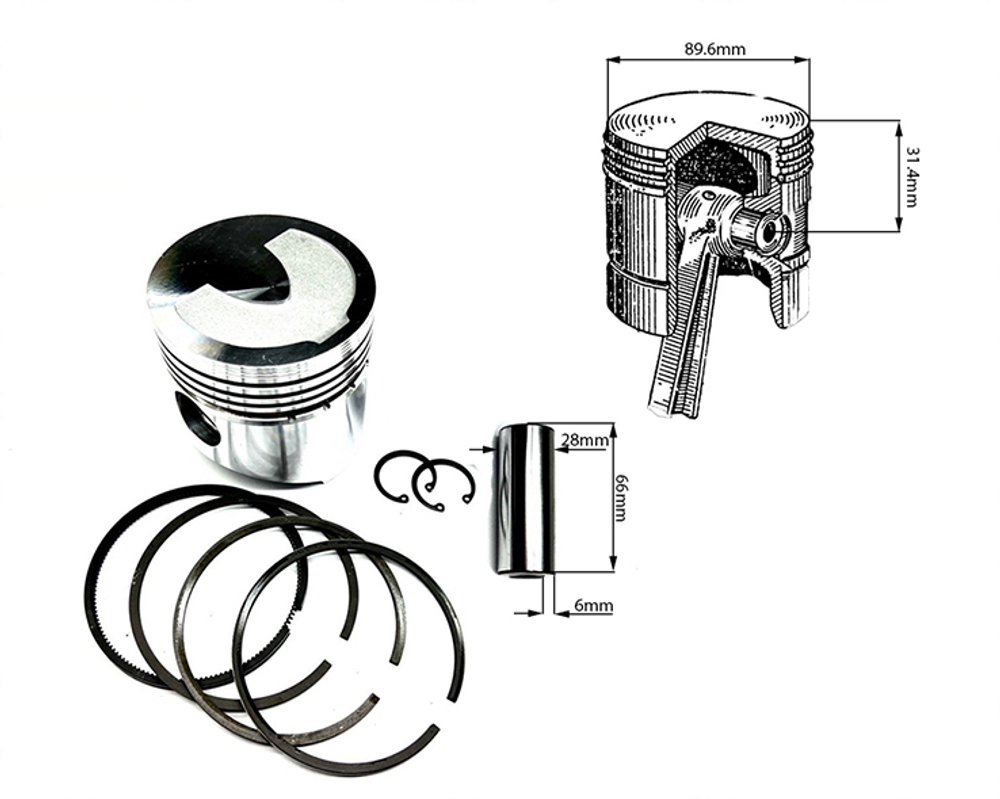 89.6mm

31.4mm

28mm

66mm

6mm