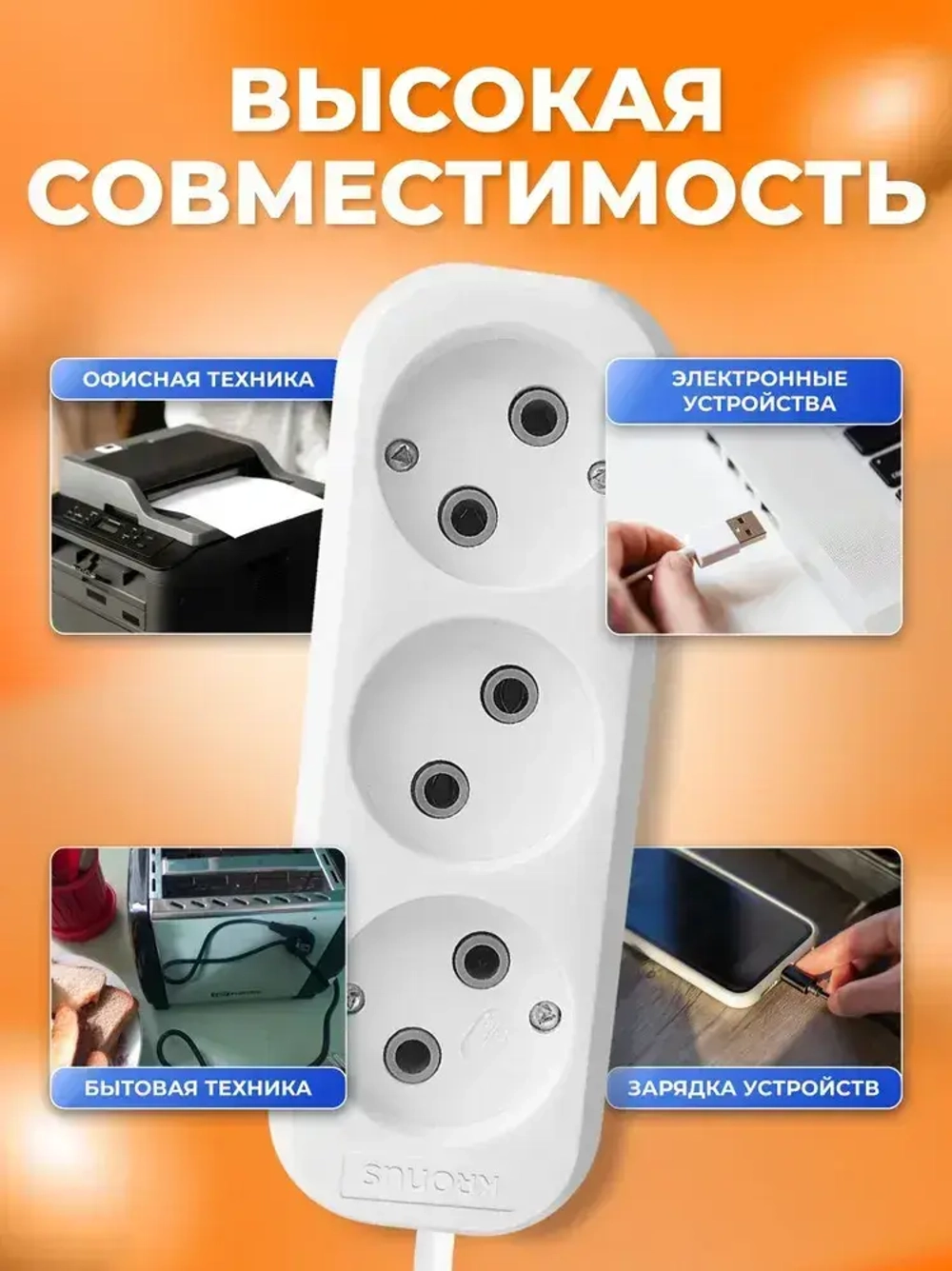 ВЫСОКАЯ СОВМЕСТИМОСТЬ

ОФИСНАЯ ТЕХНИКА

ЭЛЕКТРОННЫЕ УСТРОЙСТВА

БЫТОВАЯ ТЕХНИКА

ЗАРЯДКА УСТРОЙСТВ

KRONUS