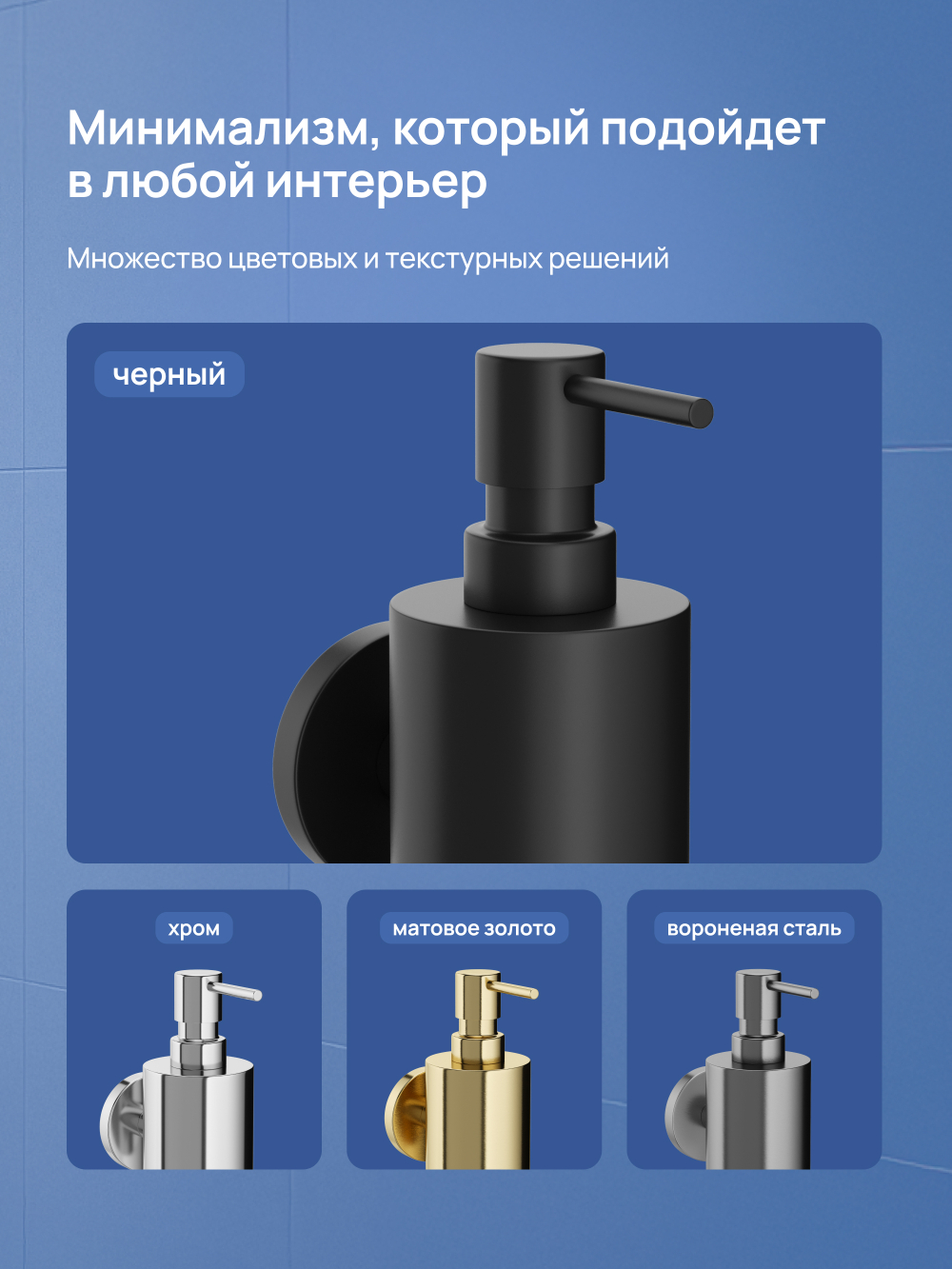 Минимализм, который подойдет в любой интерьер

Множество цветовых и текстурных решений

черный

хром

матовое золото

вороненая сталь