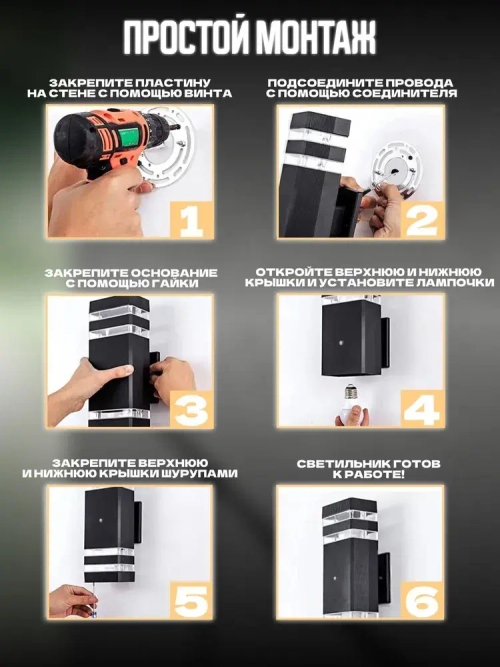 ПРОСТОЙ МОНТАЖ

ЗАКРЕПИТЕ ПЛАСТИНУ НА СТЕНЕ С ПОМОЩЬЮ ВИНТА

1

ПОДСОЕДИНИТЕ ПРОВОДА С ПОМОЩЬЮ СОЕДИНИТЕЛЯ

2

ЗАКРЕПИТЕ ОСНОВАНИЕ С ПОМОЩЬЮ ГАЙКИ

3

ОТКРОЙТЕ ВЕРХНЮЮ И НИЖНЮЮ КРЫШКИ И УСТАНОВИТЕ ЛАМПОЧКИ

4

ЗАКРЕПИТЕ ВЕРХНЮЮ И НИЖНЮЮ КРЫШКИ ШУРУПАМИ

5

СВЕТИЛЬНИК ГОТОВ К РАБОТЕ!

6