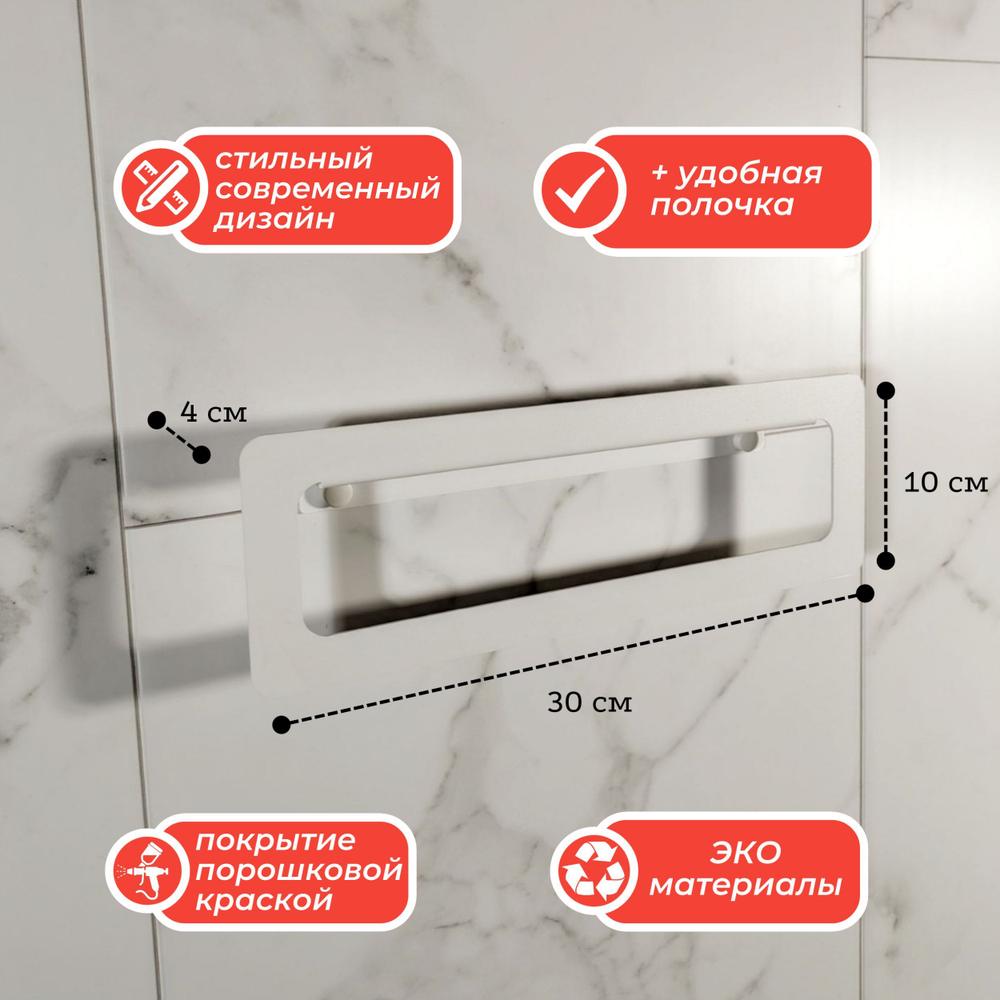 стильный современный дизайн

+ удобная полочка

4 см

10 см

30 см

покрытие порошковой краской

ЭКО материалы