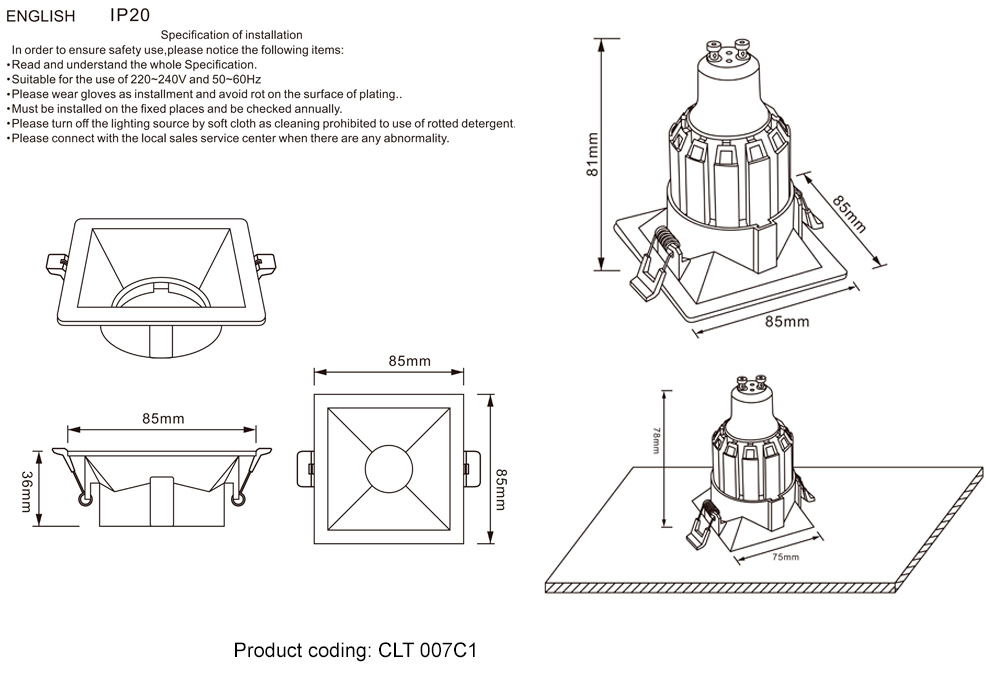 ENGLISH IP20

Specification of installation

In order to ensure safety use,please notice the following items:
•Read and understand the whole Specification.
•Suitable for the use of 220~240V and 50~60Hz
•Please wear gloves as installment and avoid rot on the surface of plating..
•Must be installed on the fixed places and be checked annually.
•Please turn off the lighting source by soft cloth as cleaning prohibited to use of rotted detergent.
•Please connect with the local sales service center when there are any abnormality.

81mm
85mm
85mm

85mm
85mm
36mm
85mm

78mm
75mm

Product coding: CLT 007C1