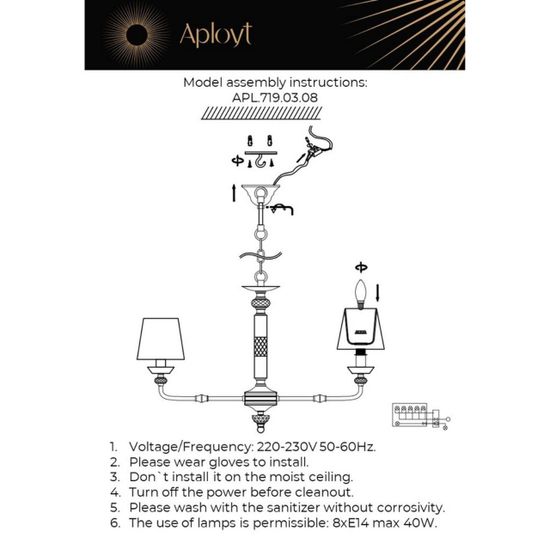 Aployt

Model assembly instructions:
APL.719.03.08

1. Voltage/Frequency: 220-230V 50-60Hz.
2. Please wear gloves to install.
3. Don`t install it on the moist ceiling.
4. Turn off the power before cleanout.
5. Please wash with the sanitizer without corrosivity.
6. The use of lamps is permissible: 8xE14 max 40W.