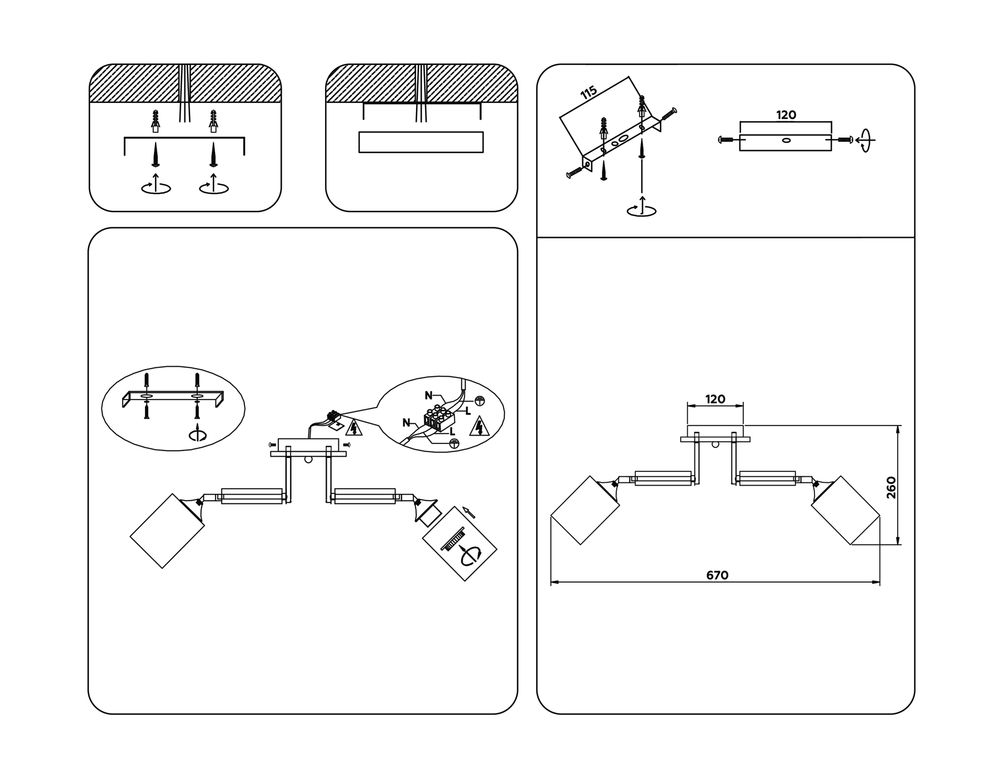 115

120

N
L
N
L

120

260

670