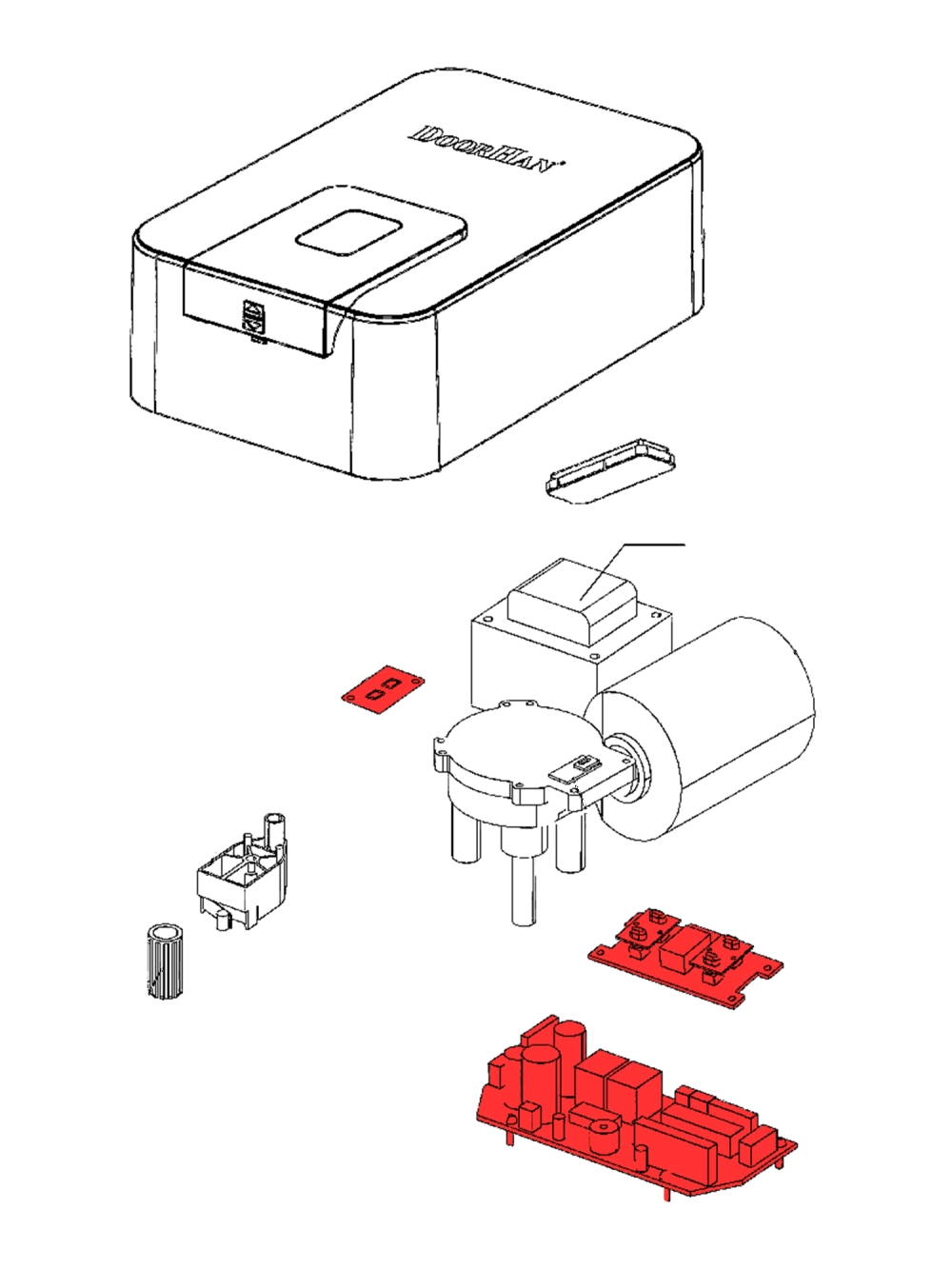 DoorHan