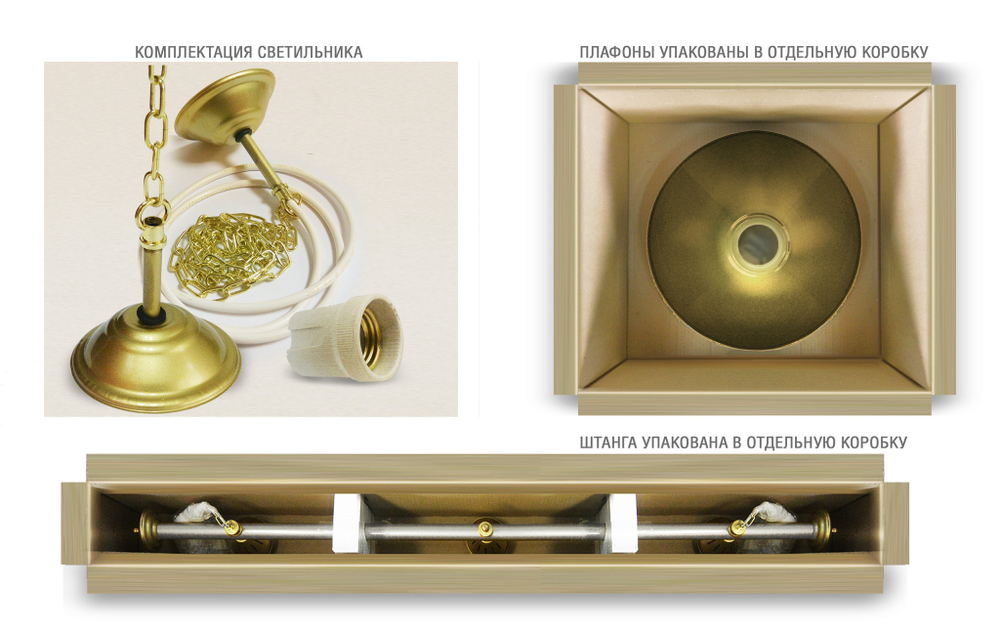 КОМПЛЕКТАЦИЯ СВЕТИЛЬНИКА

ПЛАФОНЫ УПАКОВАНЫ В ОТДЕЛЬНУЮ КОРОБКУ

ШТАНГА УПАКОВАНА В ОТДЕЛЬНУЮ КОРОБКУ