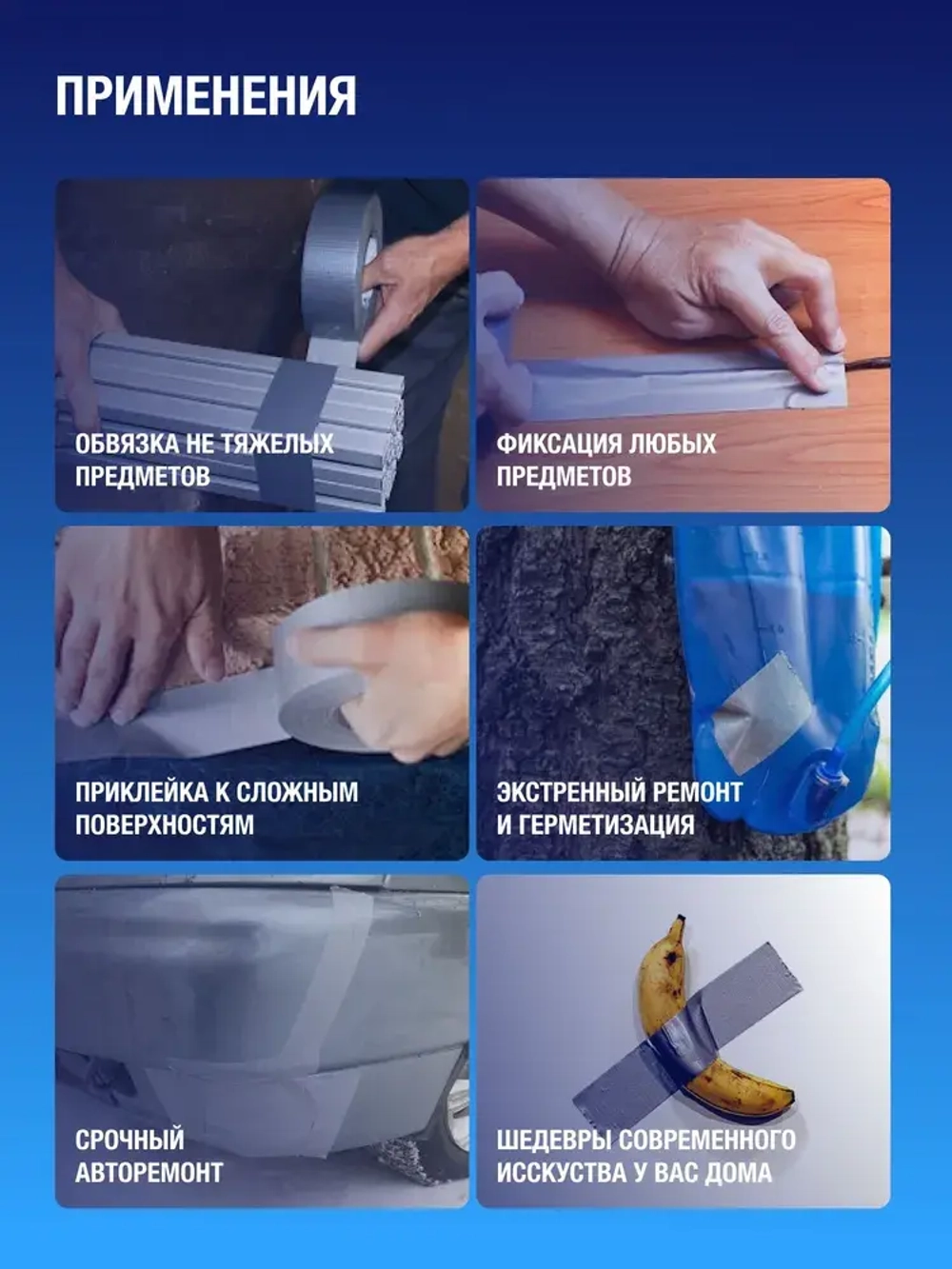 ПРИМЕНЕНИЯ

ОБВЯЗКА НЕ ТЯЖЕЛЫХ ПРЕДМЕТОВ

ФИКСАЦИЯ ЛЮБЫХ ПРЕДМЕТОВ

ПРИКЛЕЙКА К СЛОЖНЫМ ПОВЕРХНОСТЯМ

ЭКСТРЕННЫЙ РЕМОНТ И ГЕРМЕТИЗАЦИЯ

СРОЧНЫЙ АВТОРЕМОНТ

ШЕДЕВРЫ СОВРЕМЕННОГО ИССКУСТВА У ВАС ДОМА