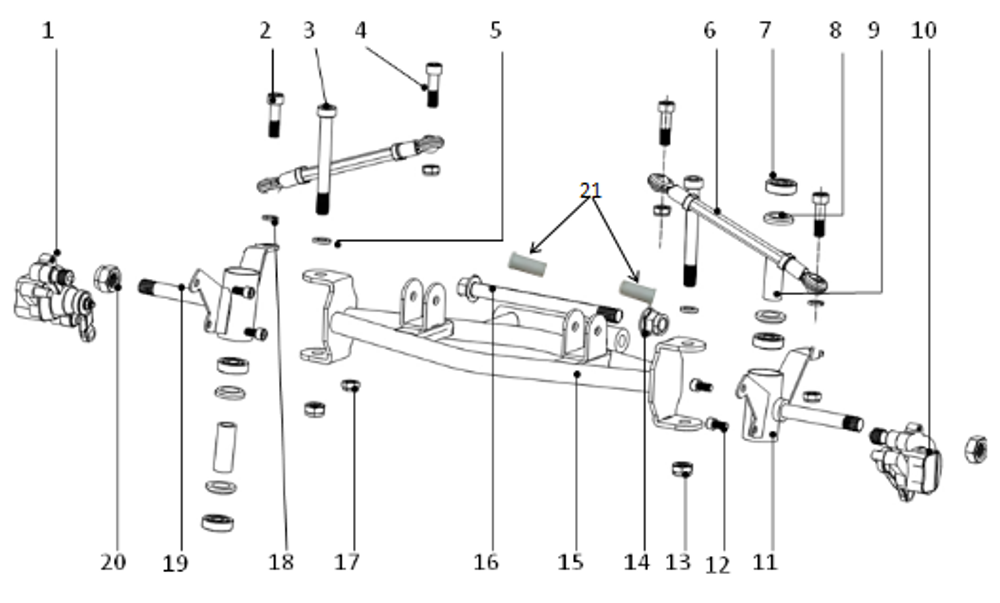 1
2
3
4
5
6
7
8
9
10
21
20
19
18
17
16
15
14
13
12
11