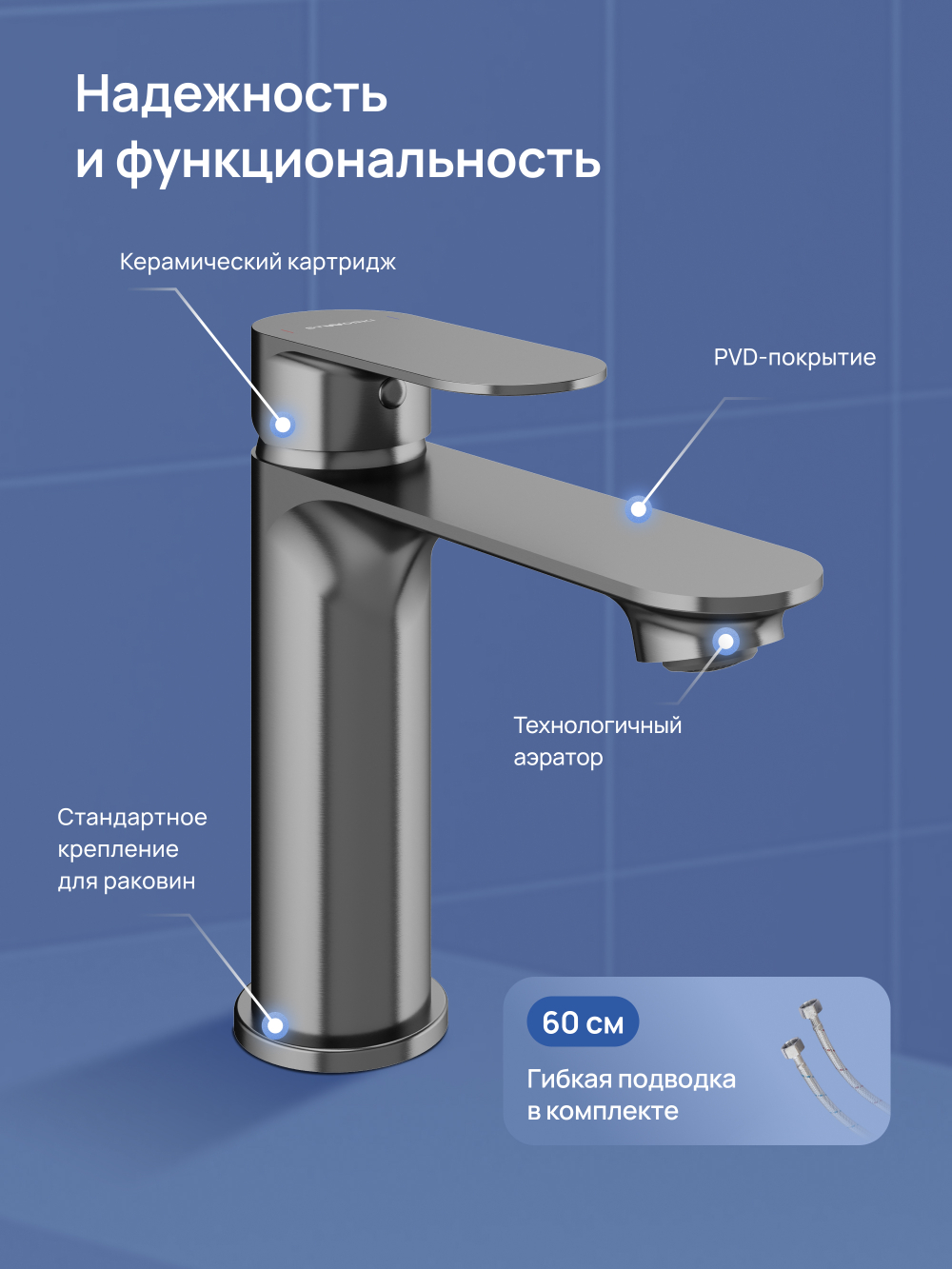 Надежность
и функциональность

Керамический картридж

PVD-покрытие

Технологичный
аэратор

Стандартное
крепление
для раковин

60 см

Гибкая подводка
в комплекте