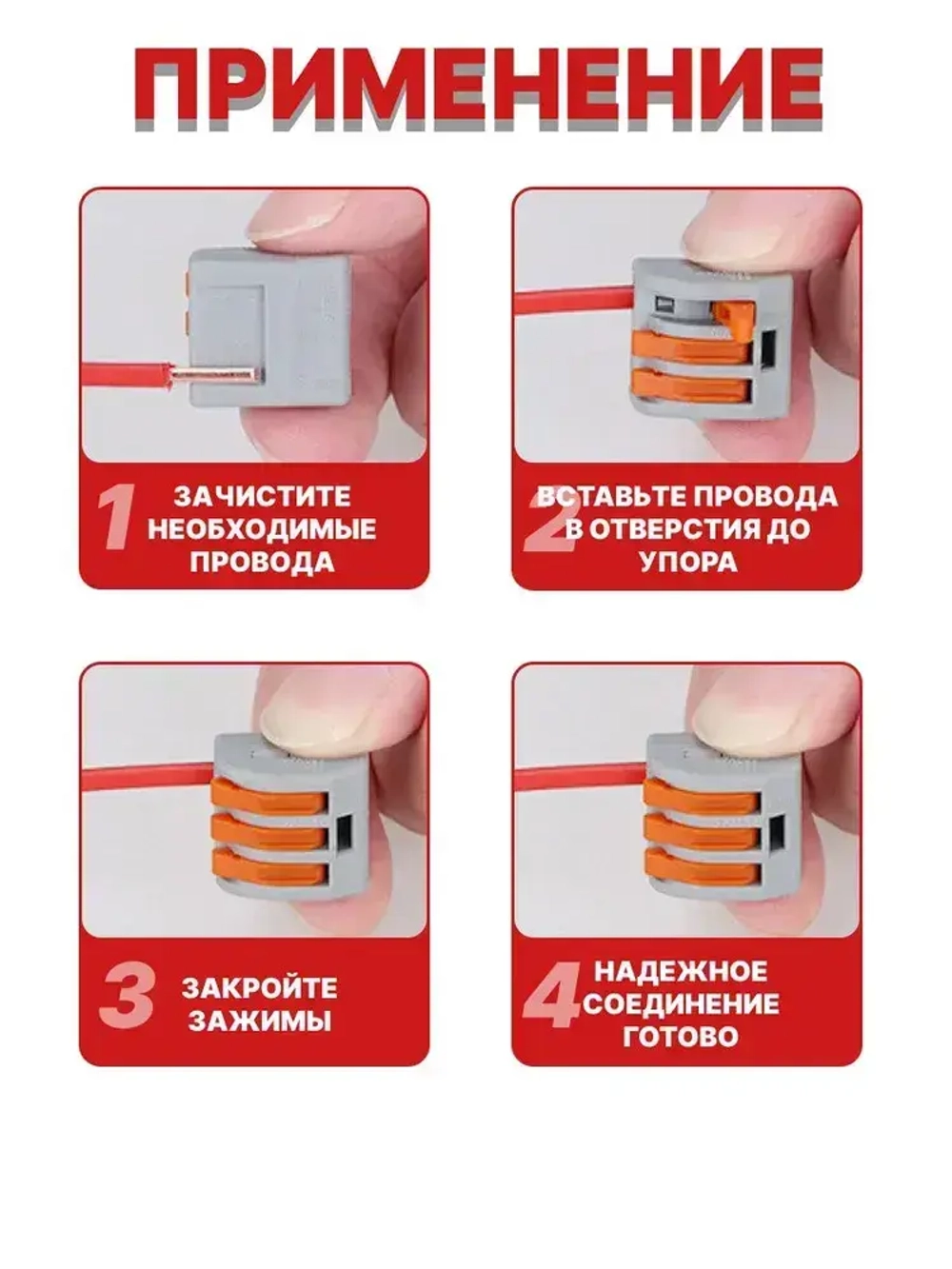 ПРИМЕНЕНИЕ

1 ЗАЧИСТИТЕ НЕОБХОДИМЫЕ ПРОВОДА

2 ВСТАВЬТЕ ПРОВОДА В ОТВЕРСТИЯ ДО УПОРА

3 ЗАКРОЙТЕ ЗАЖИМЫ

4 НАДЕЖНОЕ СОЕДИНЕНИЕ ГОТОВО