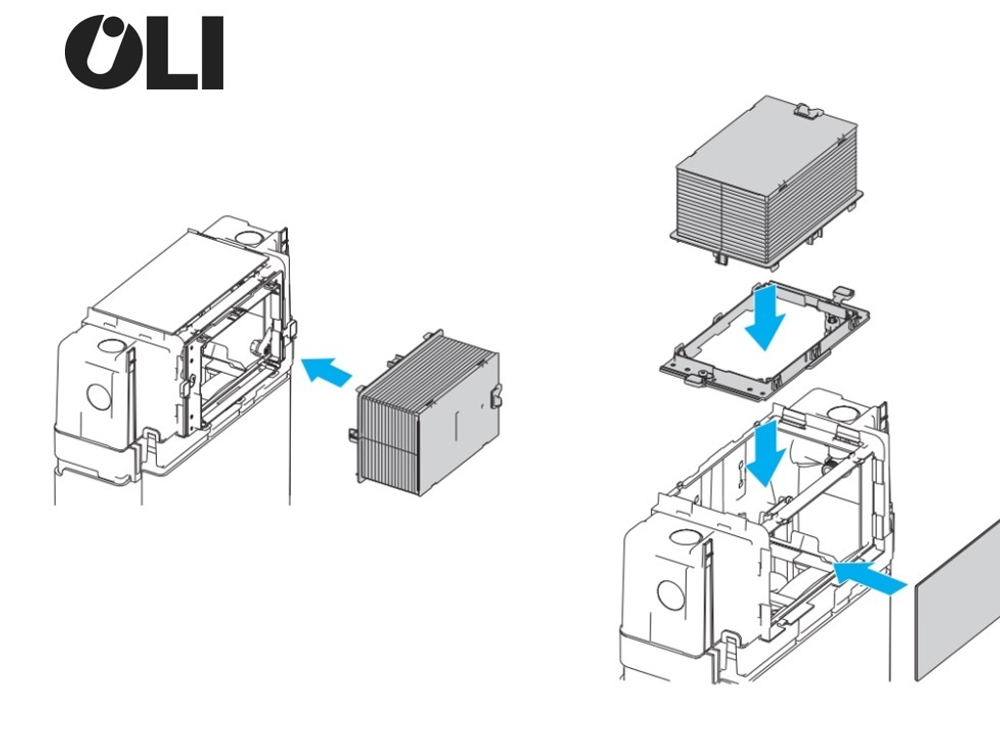 OLI