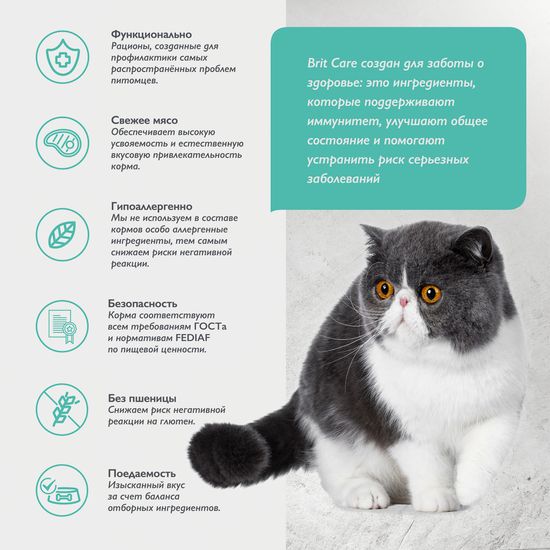 Функционально
Рационы, созданные для профилактики самых распространённых проблем питомцев.

Свежее мясо
Обеспечивает высокую усвояемость и естественную вкусовую привлекательность корма.

Гипоаллергенно
Мы не используем в составе кормов особо аллергенные ингредиенты, тем самым снижаем риски негативной реакции.

Безопасность
Корма соответствуют всем требованиям ГОСТа и нормативам FEDIAF по пищевой ценности.

Без пшеницы
Снижаем риск негативной реакции на глютен.

Поедаемость
Изысканный вкус за счет баланса отборных ингредиентов.

Brit Care создан для заботы о здоровье: это ингредиенты, которые поддерживают иммунитет, улучшают общее состояние и помогают устранить риск серьезных заболеваний