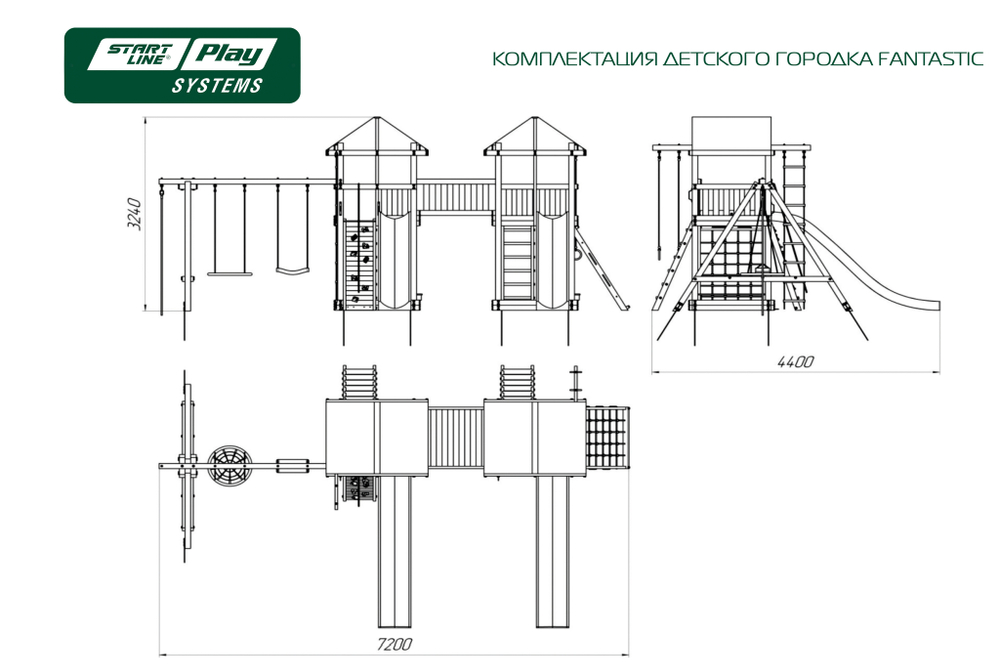 START LINE® Play SYSTEMS

КОМПЛЕКТАЦИЯ ДЕТСКОГО ГОРОДКА FANTASTIC

3240

4400

7200