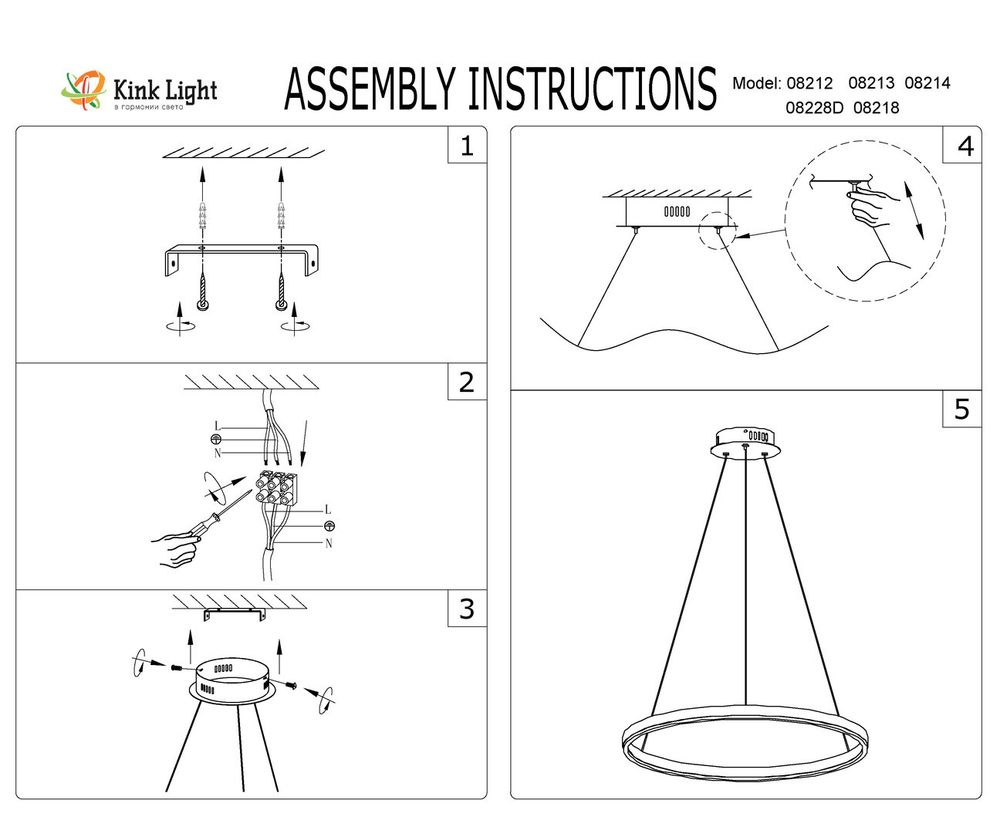 Kink Light
в гармонии света

ASSEMBLY INSTRUCTIONS

Model: 08212 08213 08214 08228D 08218

1

2

L
N
L
N

3

4

5