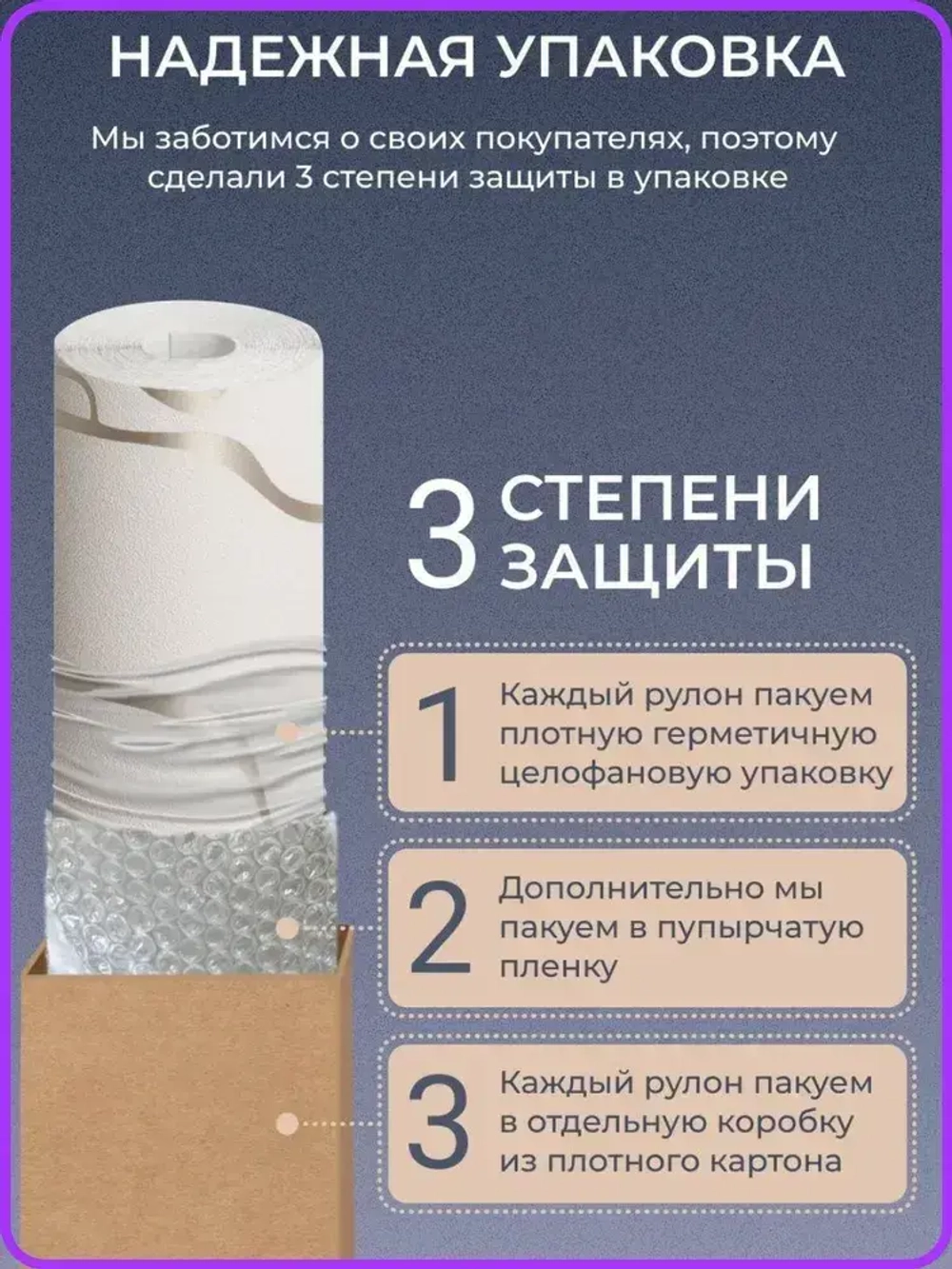 НАДЕЖНАЯ УПАКОВКА

Мы заботимся о своих покупателях, поэтому сделали 3 степени защиты в упаковке

3 СТЕПЕНИ ЗАЩИТЫ

1 Каждый рулон пакуем плотную герметичную целофановую упаковку

2 Дополнительно мы пакуем в пупырчатую пленку

3 Каждый рулон пакуем в отдельную коробку из плотного картона