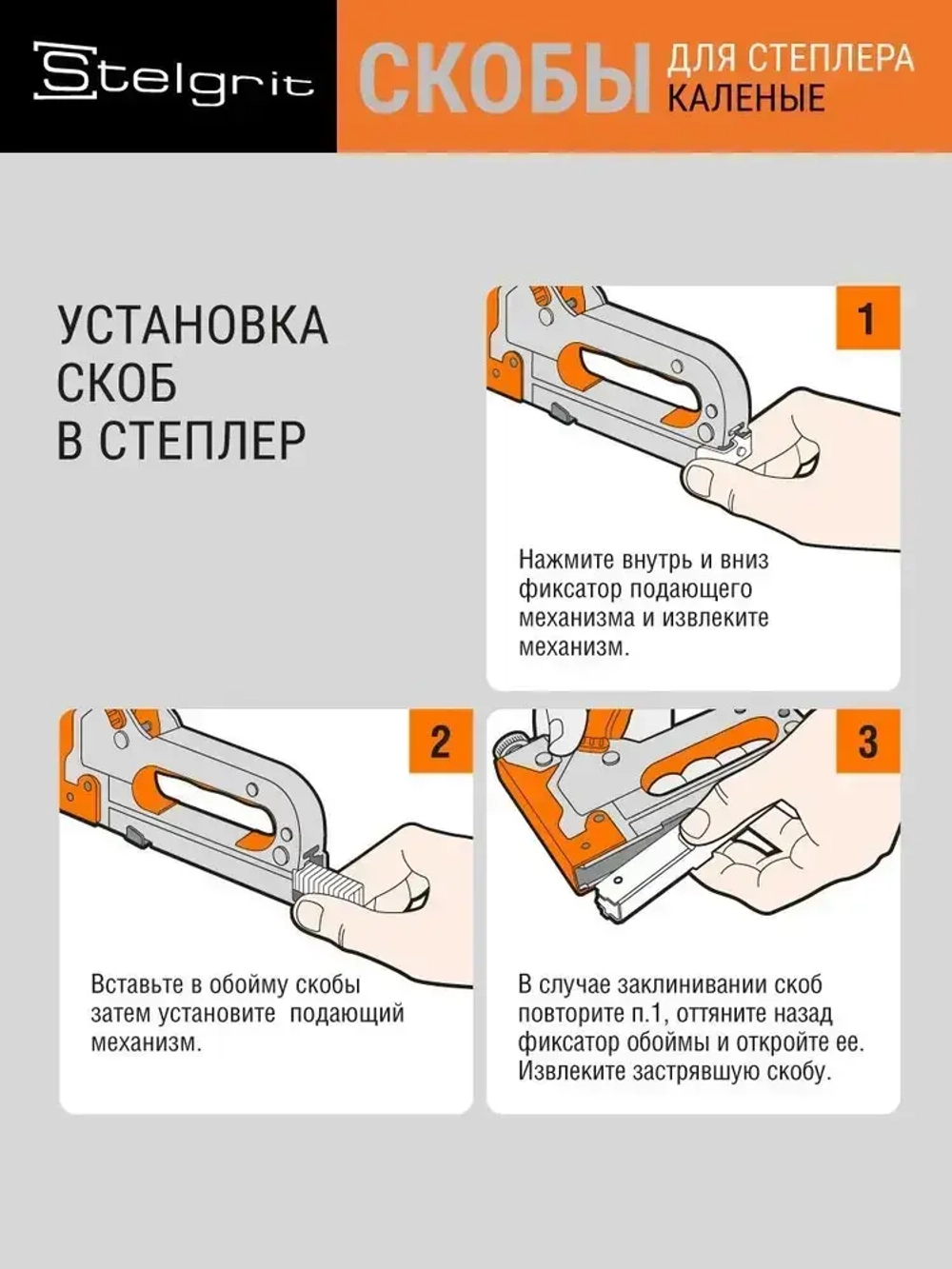 Stelgrit

СКОБЫ ДЛЯ СТЕПЛЕРА КАЛЕНЫЕ

УСТАНОВКА СКОБ В СТЕПЛЕР

1

Нажмите внутрь и вниз фиксатор подающего механизма и извлеките механизм.

2

Вставьте в обойму скобы затем установите подающий механизм.

3

В случае заклинивании скоб повторите п.1, оттяните назад фиксатор обоймы и откройте ее. Извлеките застрявшую скобу.