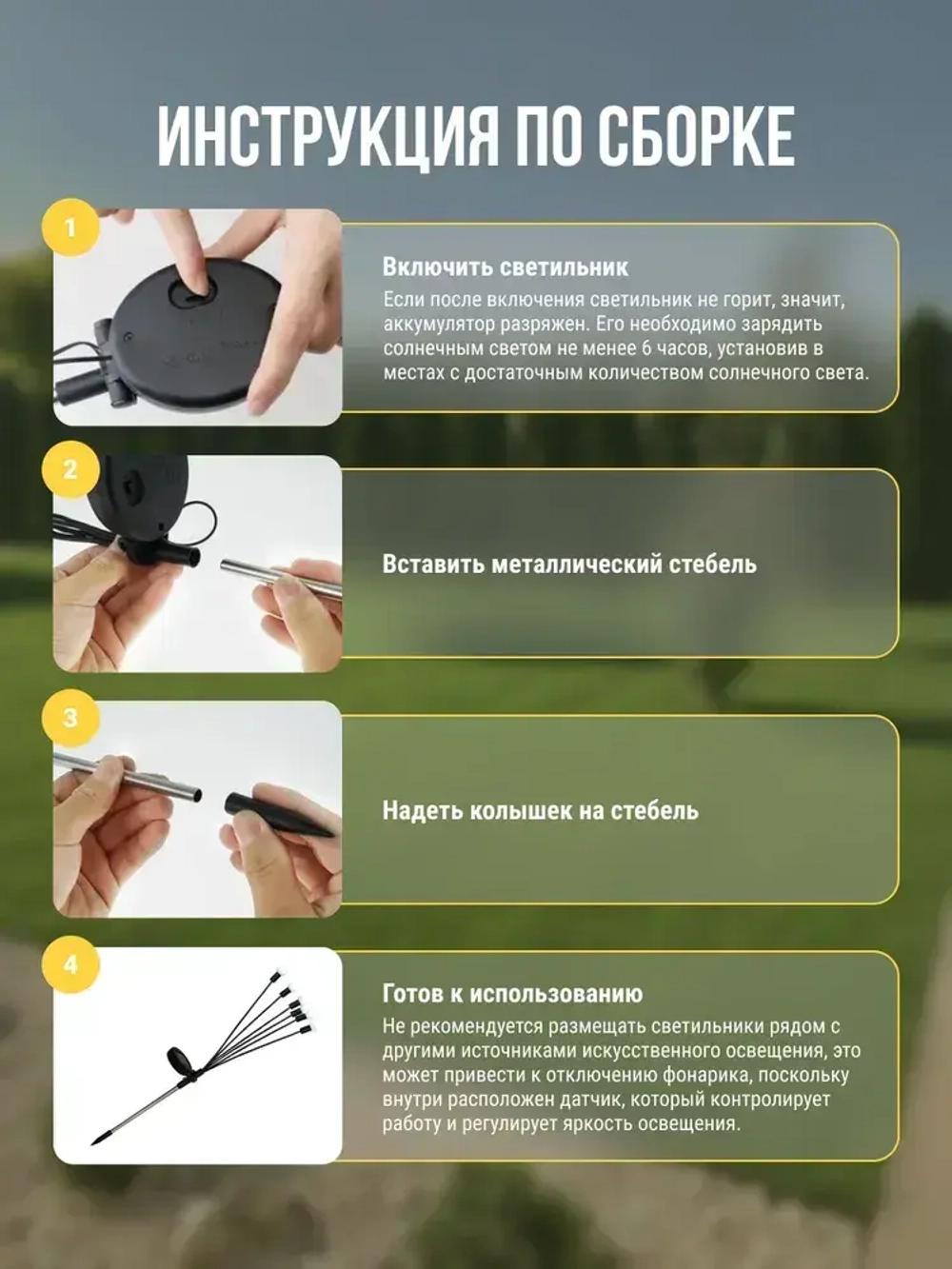 ИНСТРУКЦИЯ ПО СБОРКЕ

1

Включить светильник

Если после включения светильник не горит, значит, аккумулятор разряжен. Его необходимо зарядить солнечным светом не менее 6 часов, установив в местах с достаточным количеством солнечного света.

2

Вставить металлический стебель

3

Надеть колышек на стебель

4

Готов к использованию

Не рекомендуется размещать светильники рядом с другими источниками искусственного освещения, это может привести к отключению фонарика, поскольку внутри расположен датчик, который контролирует работу и регулирует яркость освещения.