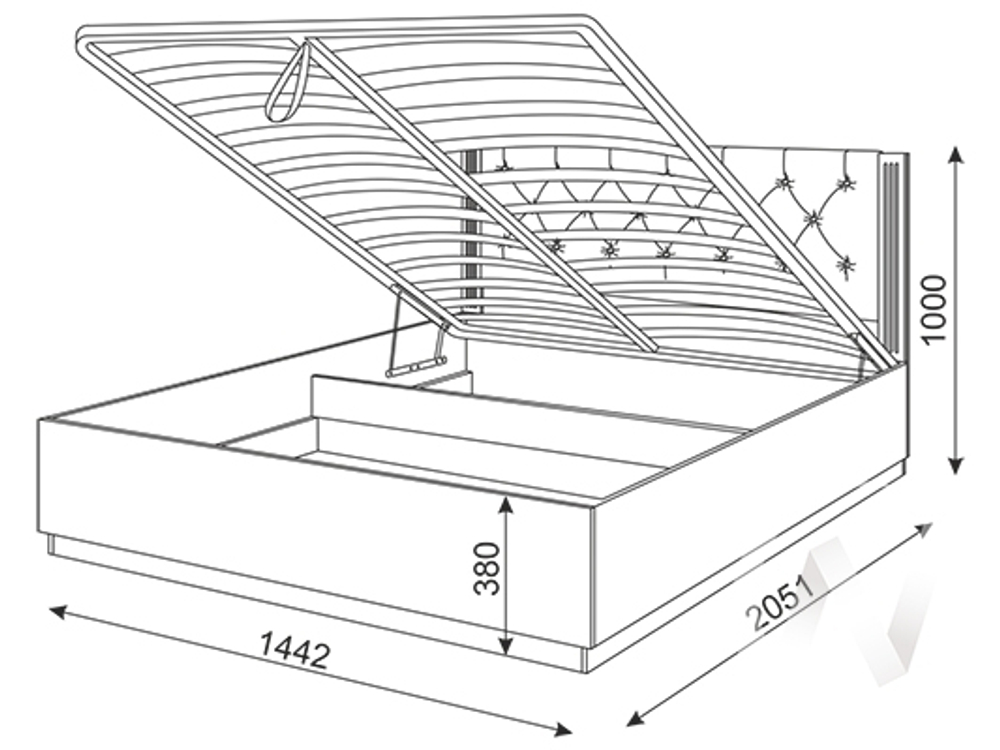 1000
380
1442
2051