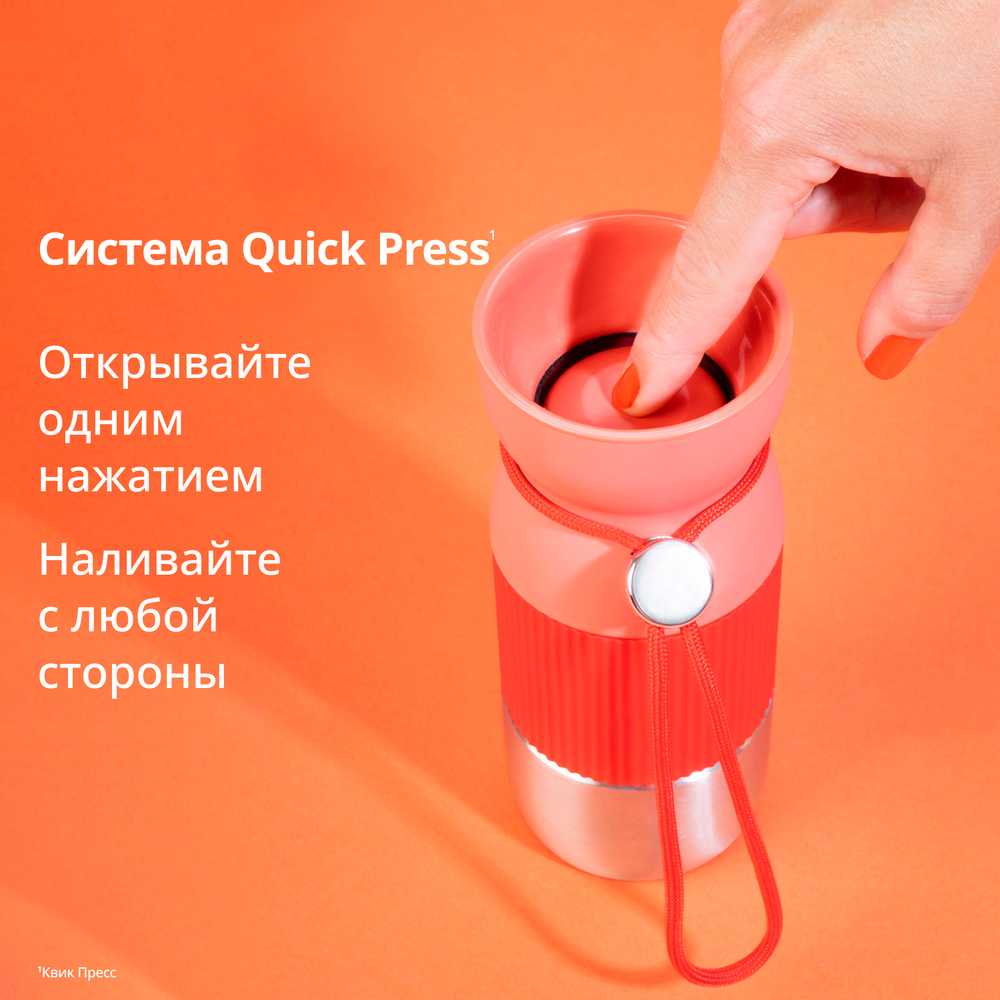 Система Quick Press$^1$

Открывайте одним нажатием

Наливайте с любой стороны

$^1$Квик Пресс