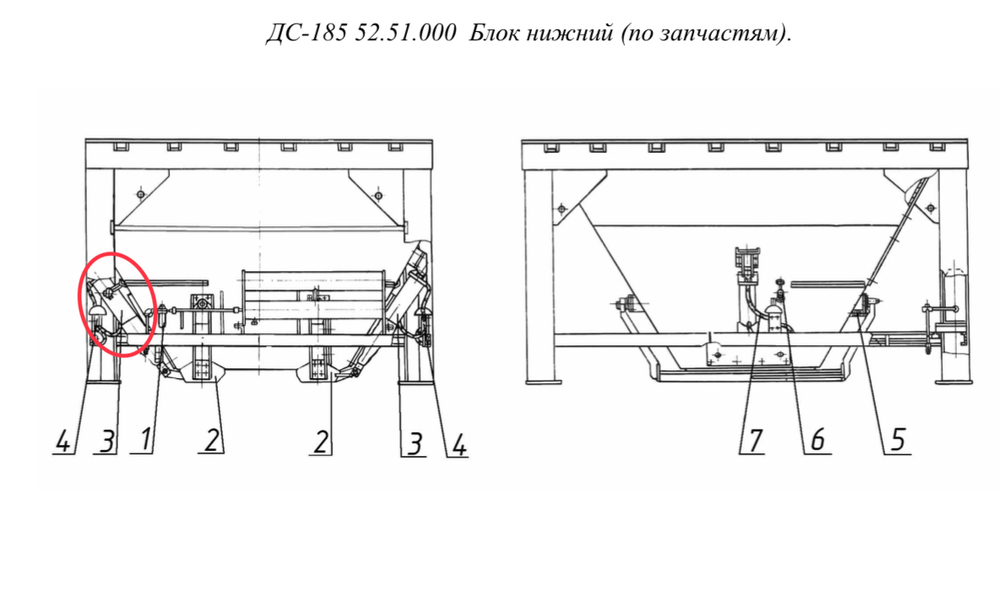 ДС-185 52.51.000 Блок нижний (по запчастям).

4 3 1 2 2 3 4

7 6 5