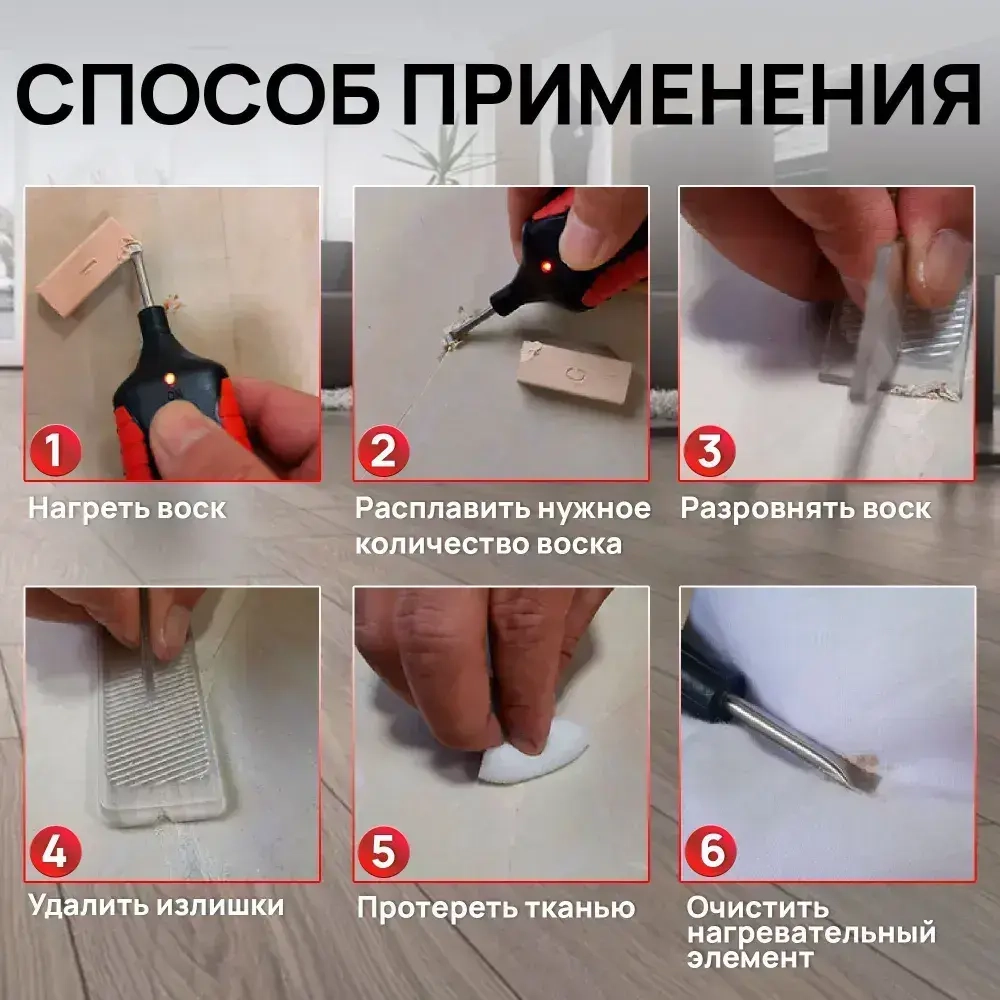 СПОСОБ ПРИМЕНЕНИЯ

1
Нагреть воск

2
Расплавить нужное количество воска

3
Разровнять воск

4
Удалить излишки

5
Протереть тканью

6
Очистить нагревательный элемент