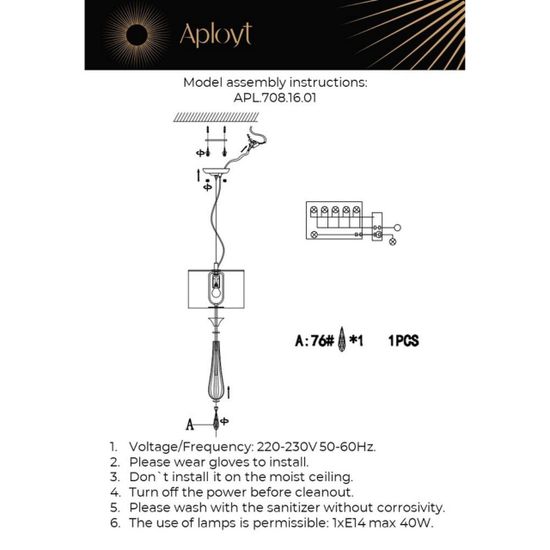 Aployt

Model assembly instructions:
APL.708.16.01

A:76# *1 1PCS

A

1. Voltage/Frequency: 220-230V 50-60Hz.
2. Please wear gloves to install.
3. Don`t install it on the moist ceiling.
4. Turn off the power before cleanout.
5. Please wash with the sanitizer without corrosivity.
6. The use of lamps is permissible: 1xE14 max 40W.