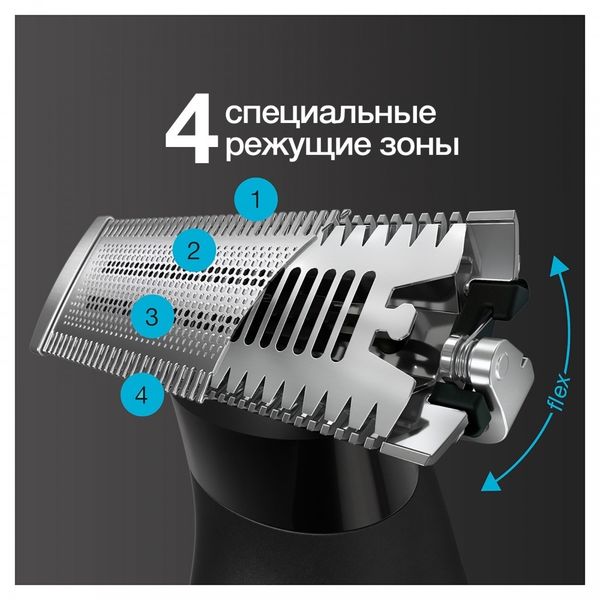 4 специальные режущие зоны

1

2

3

4

flex