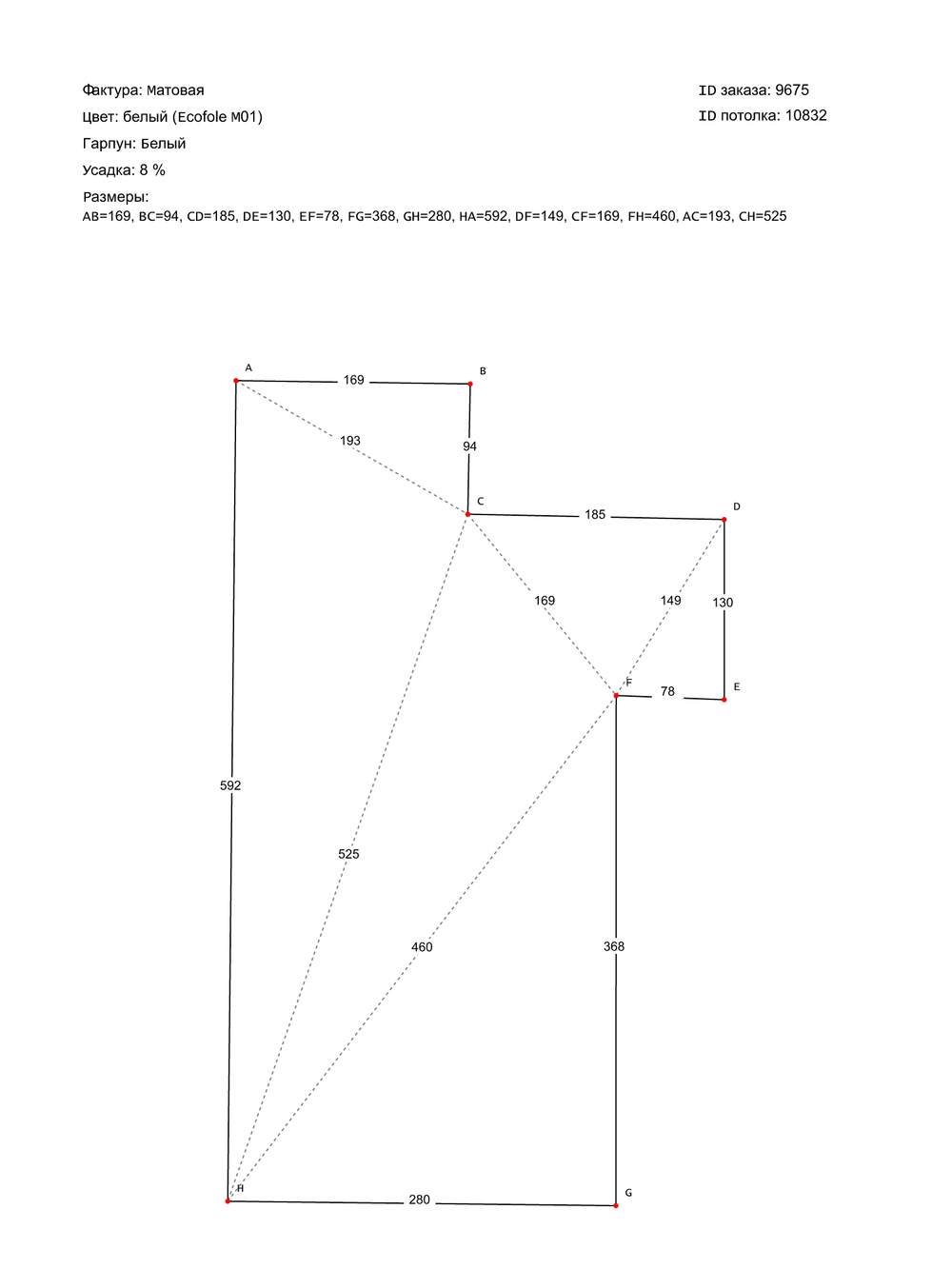 Фактура: Матовая
Цвет: белый (Ecofole M01)
Гарпун: Белый
Усадка: 8 %
Размеры:
AB=169, BC=94, CD=185, DE=130, EF=78, FG=368, GH=280, HA=592, DF=149, CF=169, FH=460, AC=193, CH=525

ID заказа: 9675
ID потолка: 10832

A
169
B
193
94
C
185
D
169
149
130
F
78
E
592
525
460
368
H
280
G