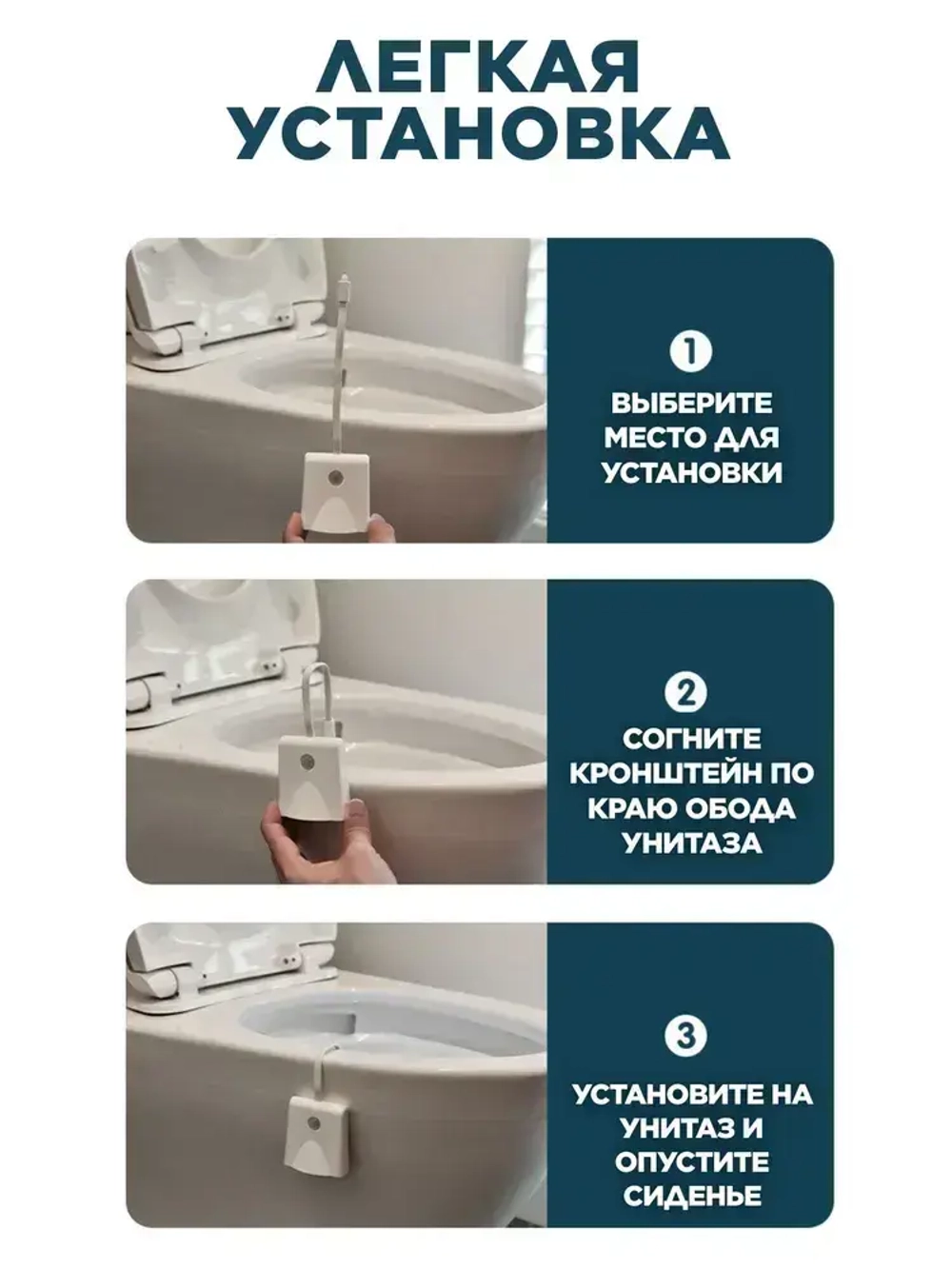 ЛЕГКАЯ УСТАНОВКА

1
ВЫБЕРИТЕ МЕСТО ДЛЯ УСТАНОВКИ

2
СОГНИТЕ КРОНШТЕЙН ПО КРАЮ ОБОДА УНИТАЗА

3
УСТАНОВИТЕ НА УНИТАЗ И ОПУСТИТЕ СИДЕНЬЕ