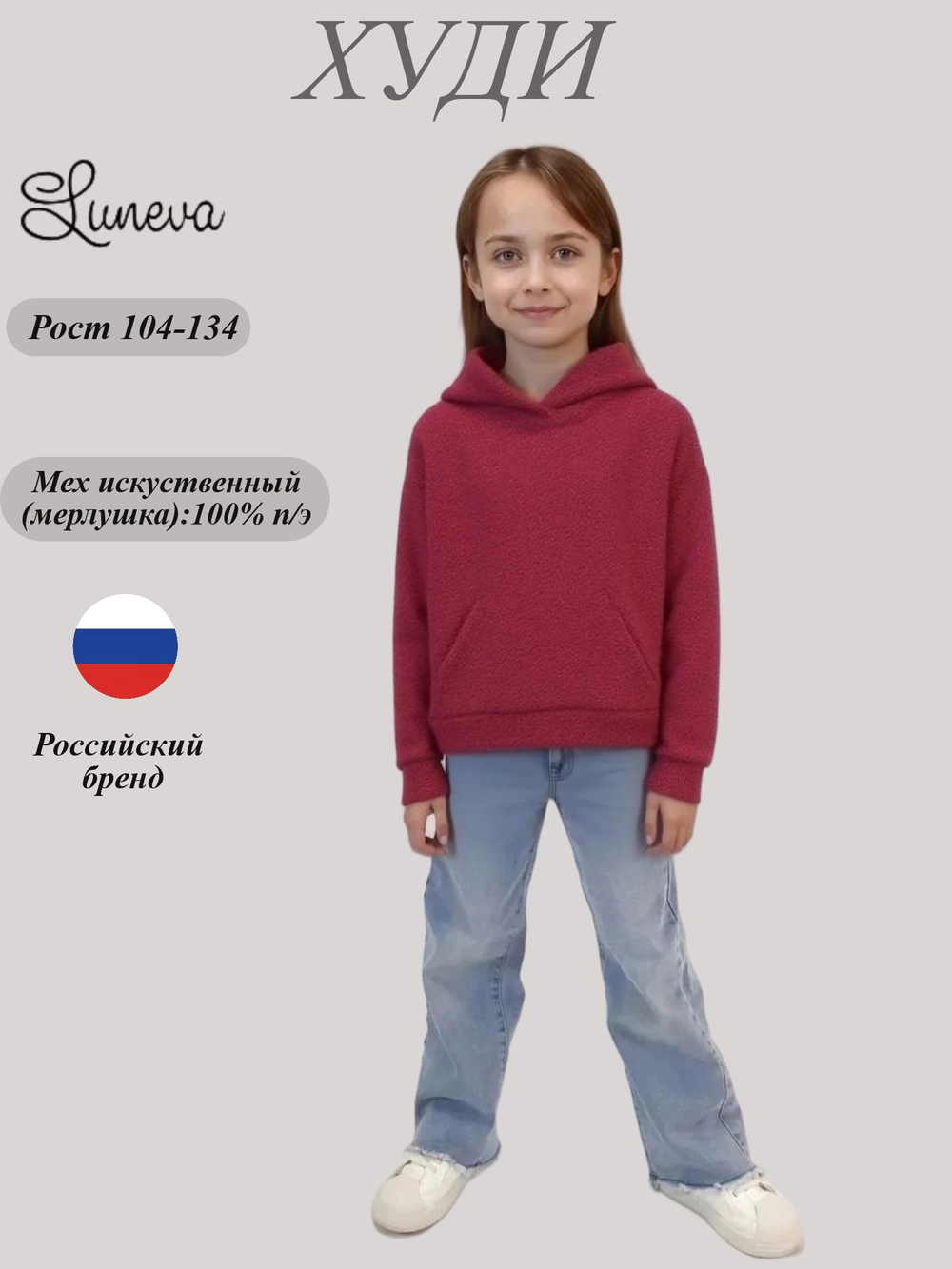 ХУДИ

Luneva

Рост 104-134

Мех искуственный (мерлушка):100% п/э

Российский бренд