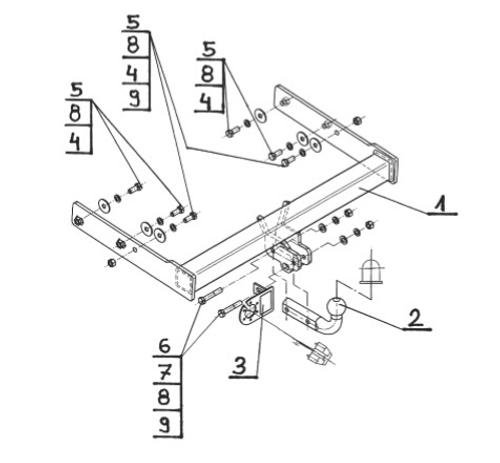 5
8
4
9

5
8
4

5
8
4

1

2

3

6
7
8
9