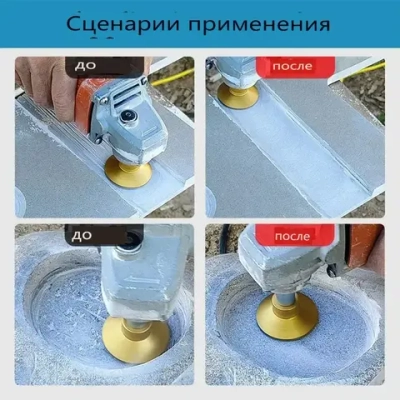 Сценарии применения

до

после

до

после