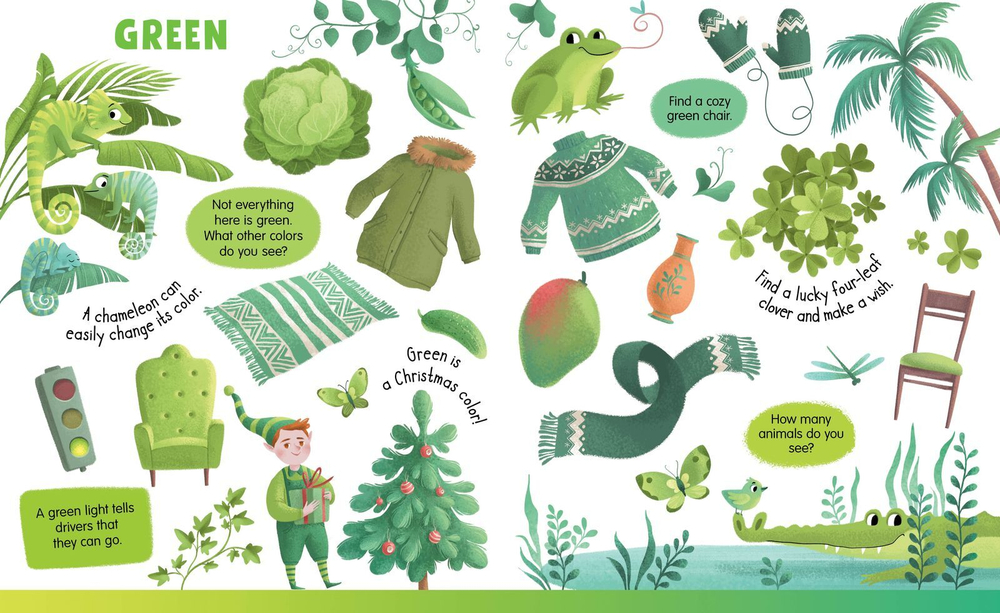 GREEN

Not everything here is green. What other colors do you see?

A chameleon can easily change its color.

Green is a Christmas color!

A green light tells drivers that they can go.

Find a cozy green chair.

Find a lucky four-leaf clover and make a wish.

How many animals do you see?