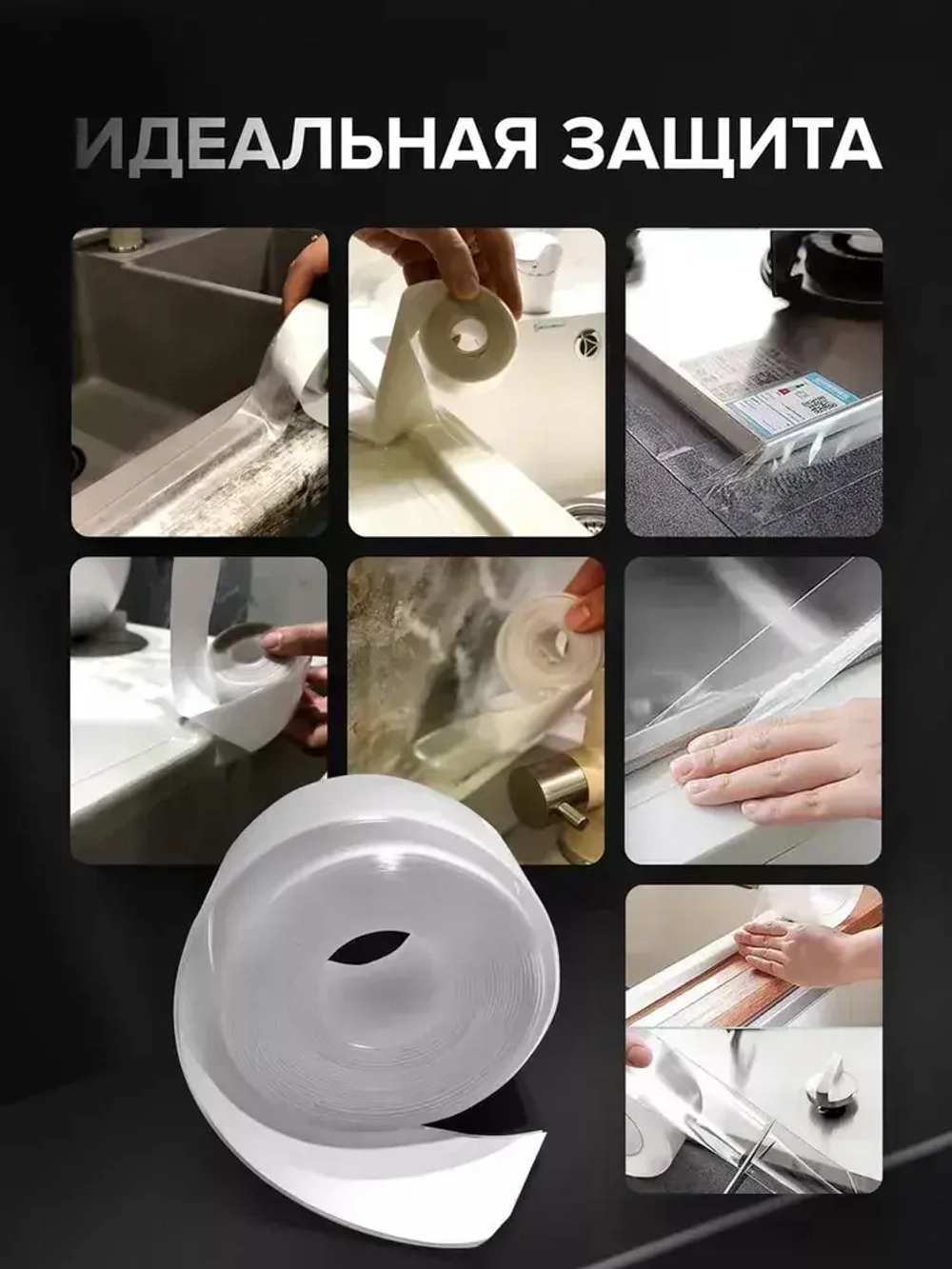 ИДЕАЛЬНАЯ ЗАЩИТА