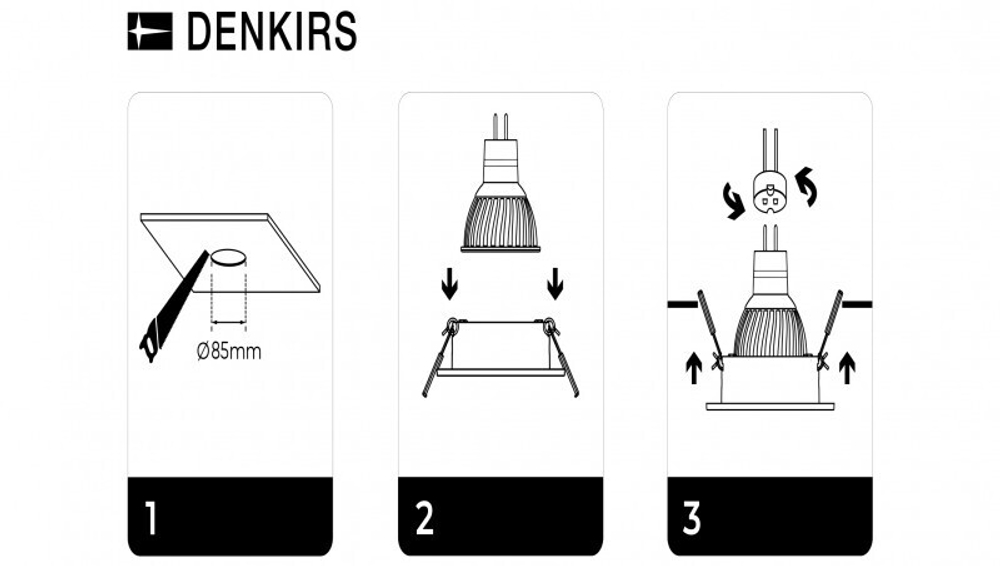 DENKIRS

Ø85mm

1

2

3