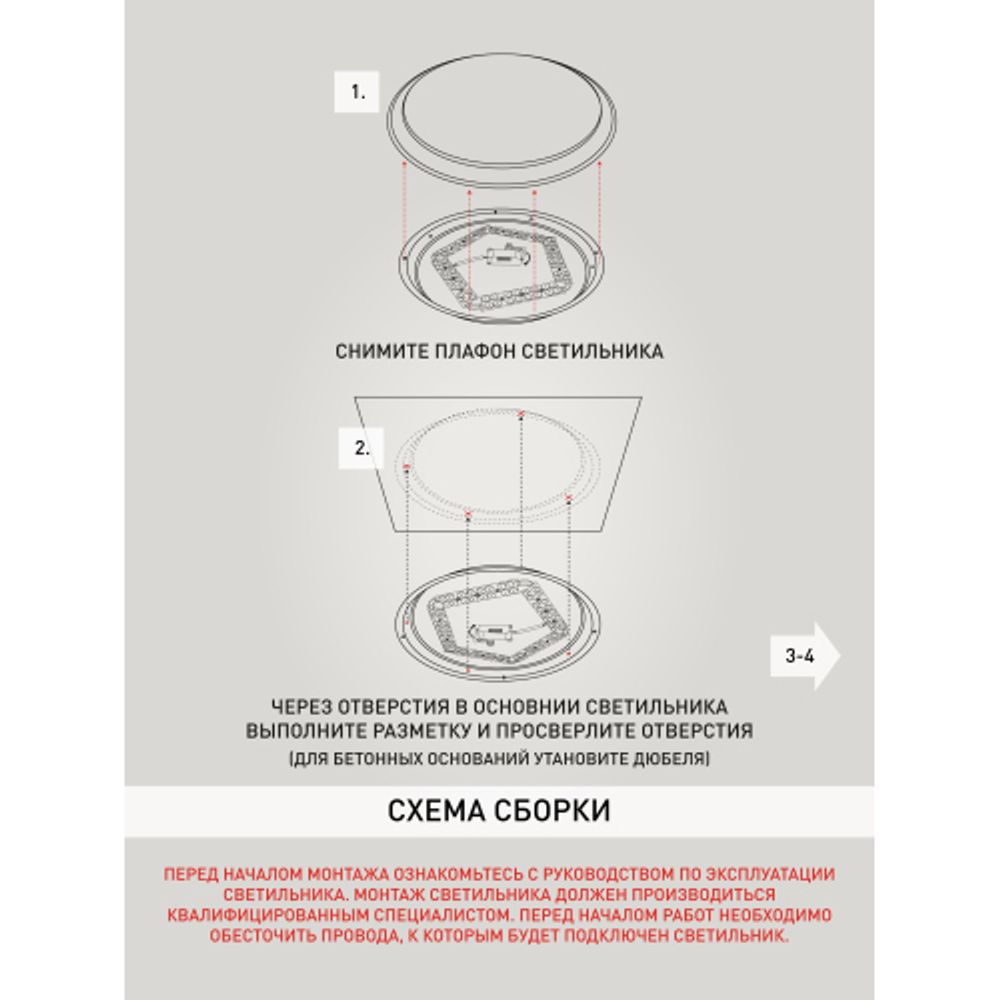 1.

СНИМИТЕ ПЛАФОН СВЕТИЛЬНИКА

2.

3-4

ЧЕРЕЗ ОТВЕРСТИЯ В ОСНОВНИИ СВЕТИЛЬНИКА ВЫПОЛНИТЕ РАЗМЕТКУ И ПРОСВЕРЛИТЕ ОТВЕРСТИЯ (ДЛЯ БЕТОННЫХ ОСНОВАНИЙ УТАНОВИТЕ ДЮБЕЛЯ)

СХЕМА СБОРКИ

ПЕРЕД НАЧАЛОМ МОНТАЖА ОЗНАКОМЬТЕСЬ С РУКОВОДСТВОМ ПО ЭКСПЛУАТАЦИИ СВЕТИЛЬНИКА. МОНТАЖ СВЕТИЛЬНИКА ДОЛЖЕН ПРОИЗВОДИТЬСЯ КВАЛИФИЦИРОВАННЫМ СПЕЦИАЛИСТОМ. ПЕРЕД НАЧАЛОМ РАБОТ НЕОБХОДИМО ОБЕСТОЧИТЬ ПРОВОДА, К КОТОРЫМ БУДЕТ ПОДКЛЮЧЕН СВЕТИЛЬНИК.