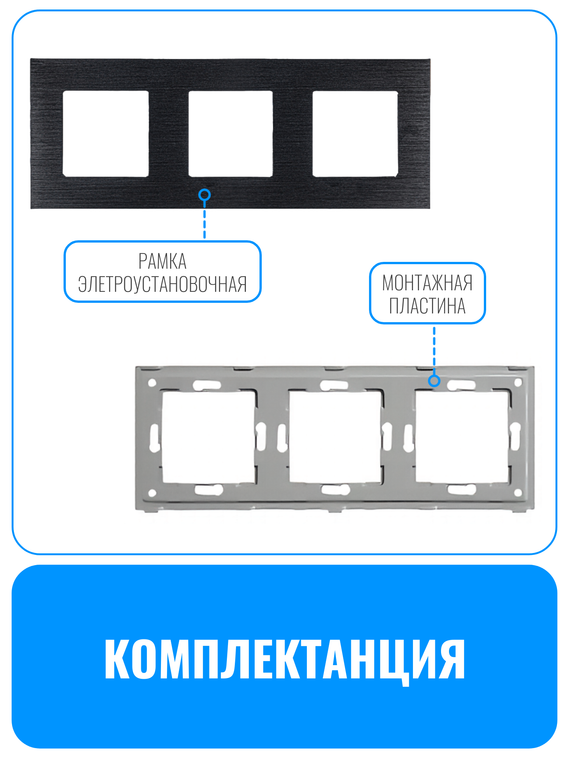 РАМКА ЭЛЕТРОУСТАНОВОЧНАЯ

МОНТАЖНАЯ ПЛАСТИНА

КОМПЛЕКТАНЦИЯ