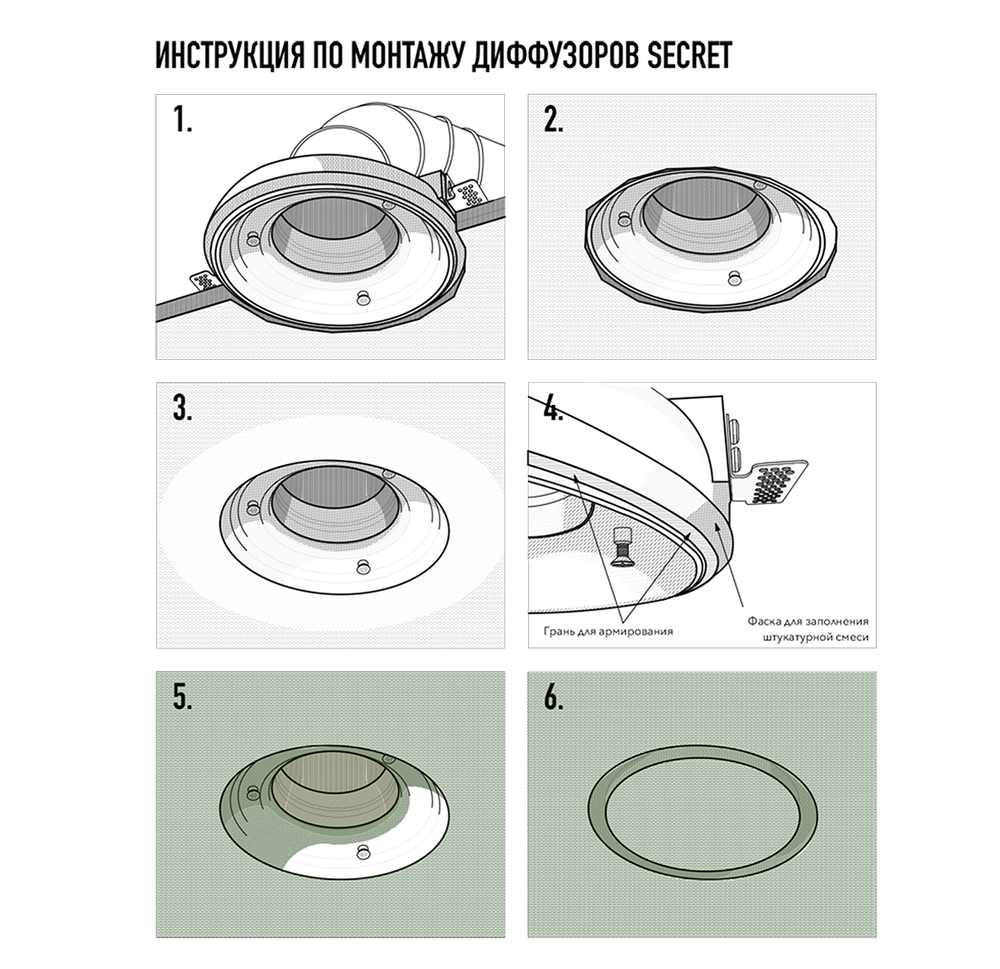 ИНСТРУКЦИЯ ПО МОНТАЖУ ДИФФУЗОРОВ SECRET

1.

2.

3.

4.

Грань для армирования

Фаска для заполнения штукатурной смеси

5.

6.