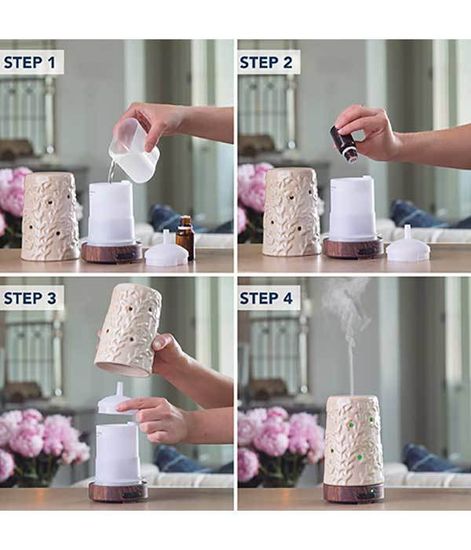 STEP 1

STEP 2

STEP 3

STEP 4