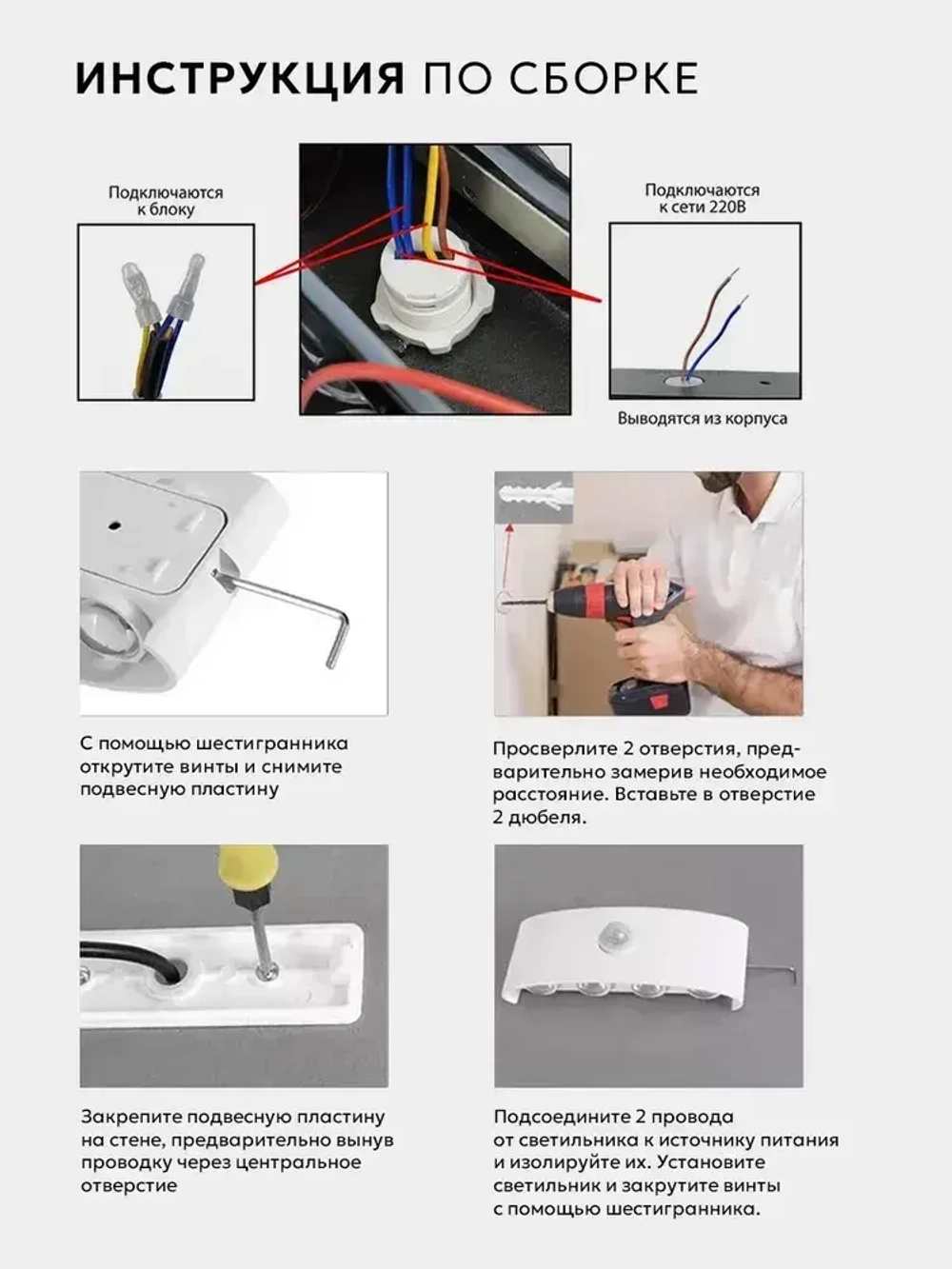 ИНСТРУКЦИЯ ПО СБОРКЕ

Подключаются к блоку

Подключаются к сети 220В

Выводятся из корпуса

С помощью шестигранника открутите винты и снимите подвесную пластину

Просверлите 2 отверстия, предварительно замерив необходимое расстояние. Вставьте в отверстие 2 дюбеля.

Закрепите подвесную пластину на стене, предварительно вынув проводку через центральное отверстие

Подсоедините 2 провода от светильника к источнику питания и изолируйте их. Установите светильник и закрутите винты с помощью шестигранника.