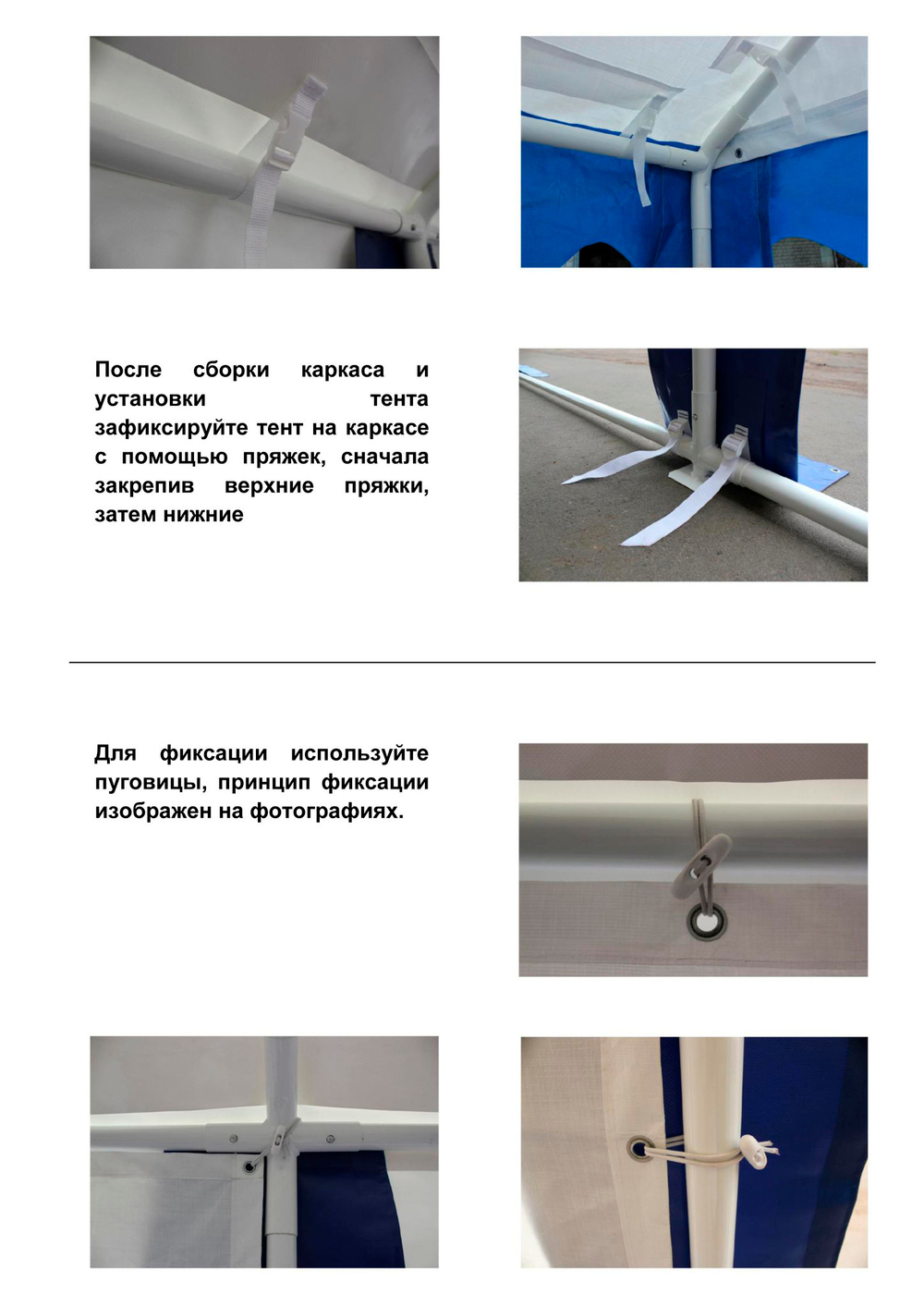 После сборки каркаса и установки тента зафиксируйте тент на каркасе с помощью пряжек, сначала закрепив верхние пряжки, затем нижние

Для фиксации используйте пуговицы, принцип фиксации изображен на фотографиях.