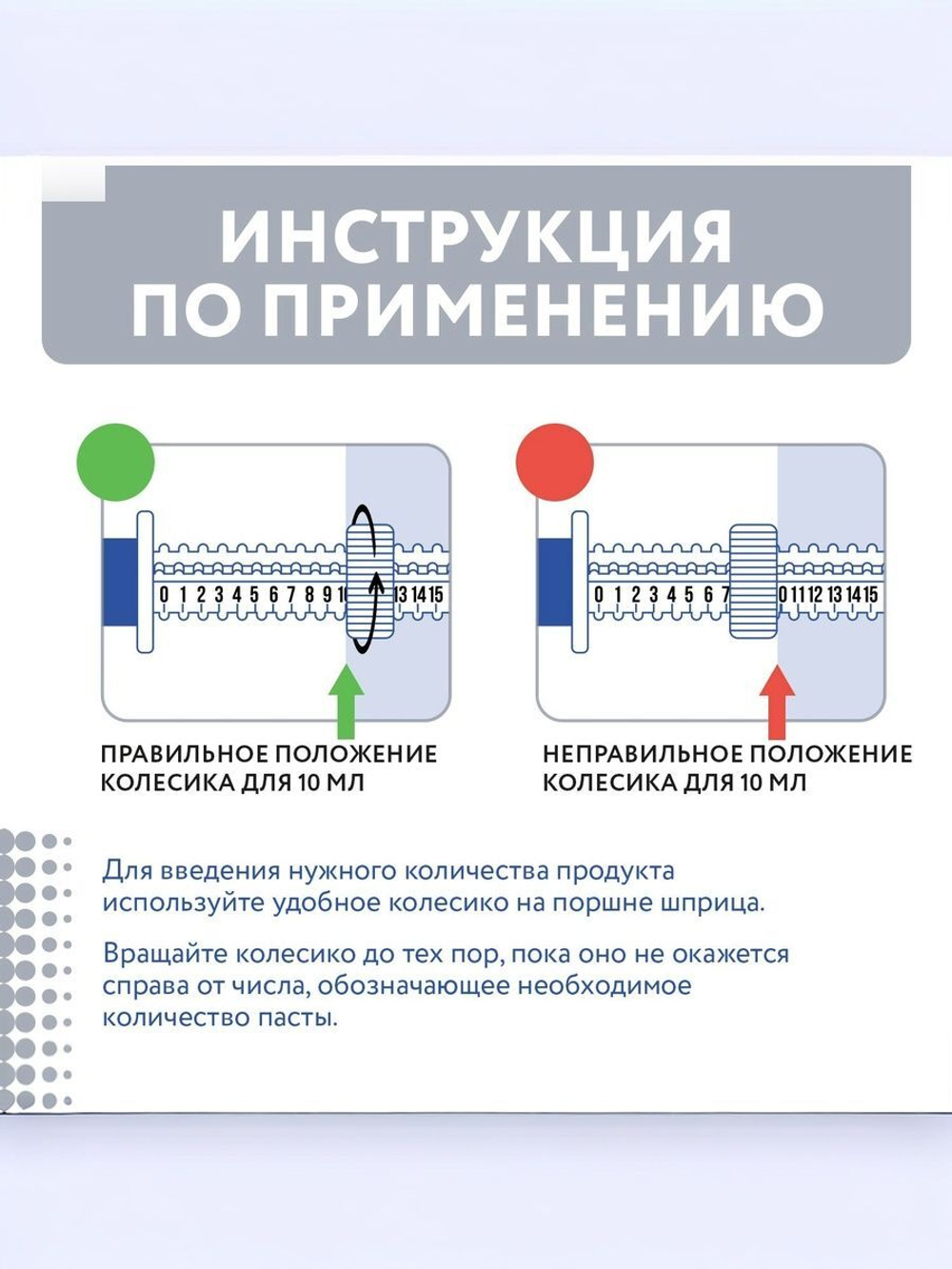 ИНСТРУКЦИЯ ПО ПРИМЕНЕНИЮ

0 1 2 3 4 5 6 7 8 9 1 13 14 15

ПРАВИЛЬНОЕ ПОЛОЖЕНИЕ КОЛЕСИКА ДЛЯ 10 МЛ

0 1 2 3 4 5 6 7 0 11 12 13 14 15

НЕПРАВИЛЬНОЕ ПОЛОЖЕНИЕ КОЛЕСИКА ДЛЯ 10 МЛ

Для введения нужного количества продукта используйте удобное колесико на поршне шприца.

Вращайте колесико до тех пор, пока оно не окажется справа от числа, обозначающее необходимое количество пасты.