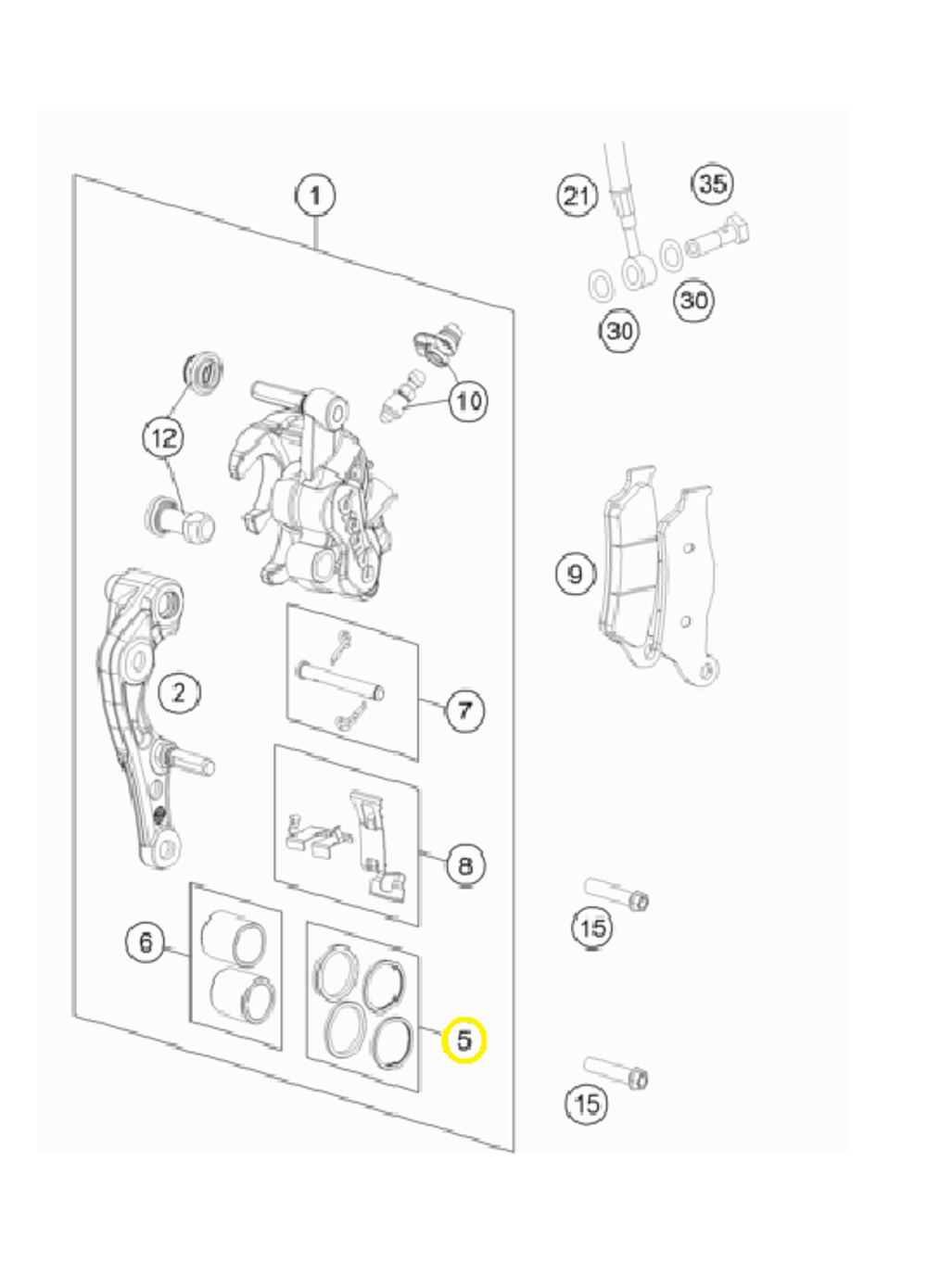 1
21
35
30
30
10
12
9
2
7
8
15
6
5
15