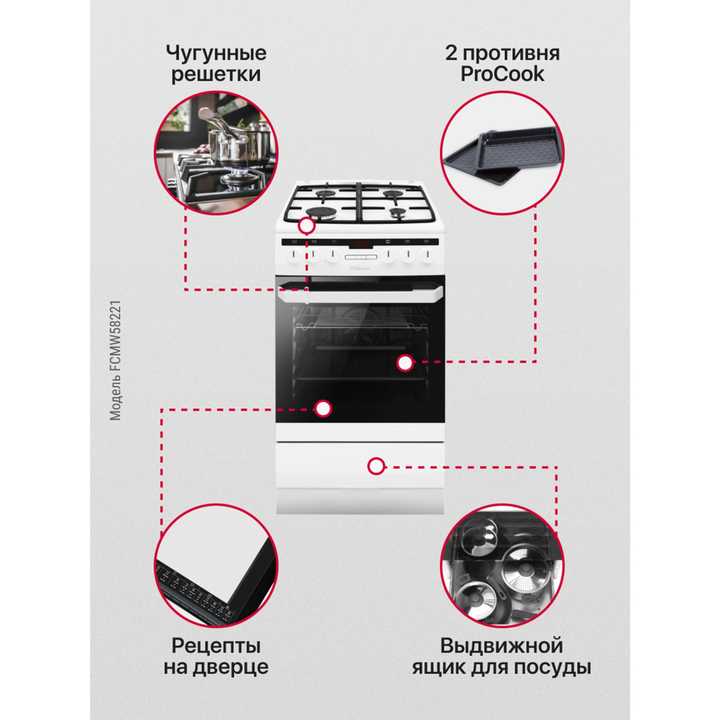 Чугунные решетки

2 противня ProCook

Модель FCMW58221

Рецепты на дверце

Выдвижной ящик для посуды