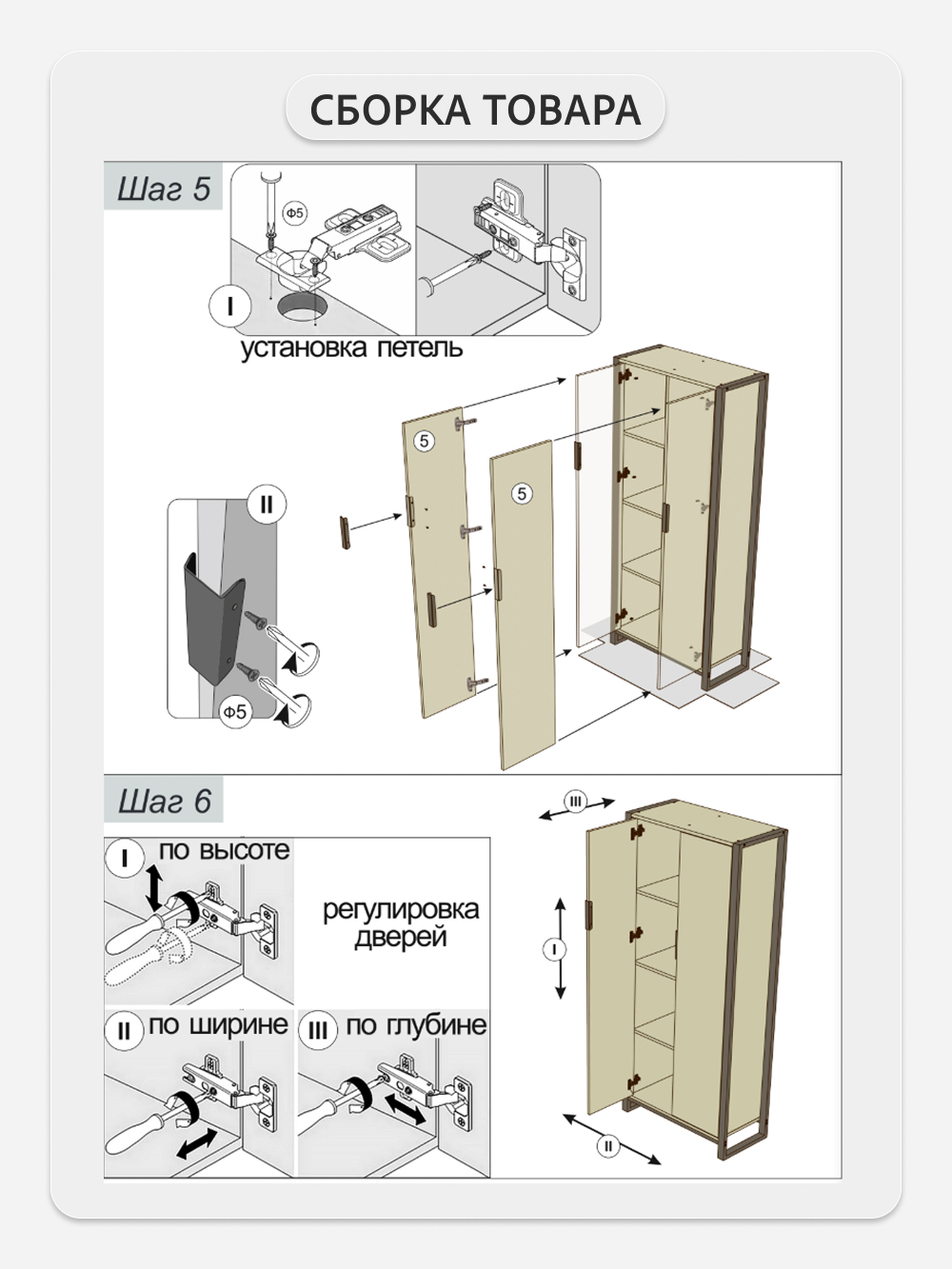 СБОРКА ТОВАРА

Шаг 5

Ф5

I

установка петель

5

5

II

Ф5

Шаг 6

I по высоте

регулировка дверей

II по ширине

III по глубине

III

I

II