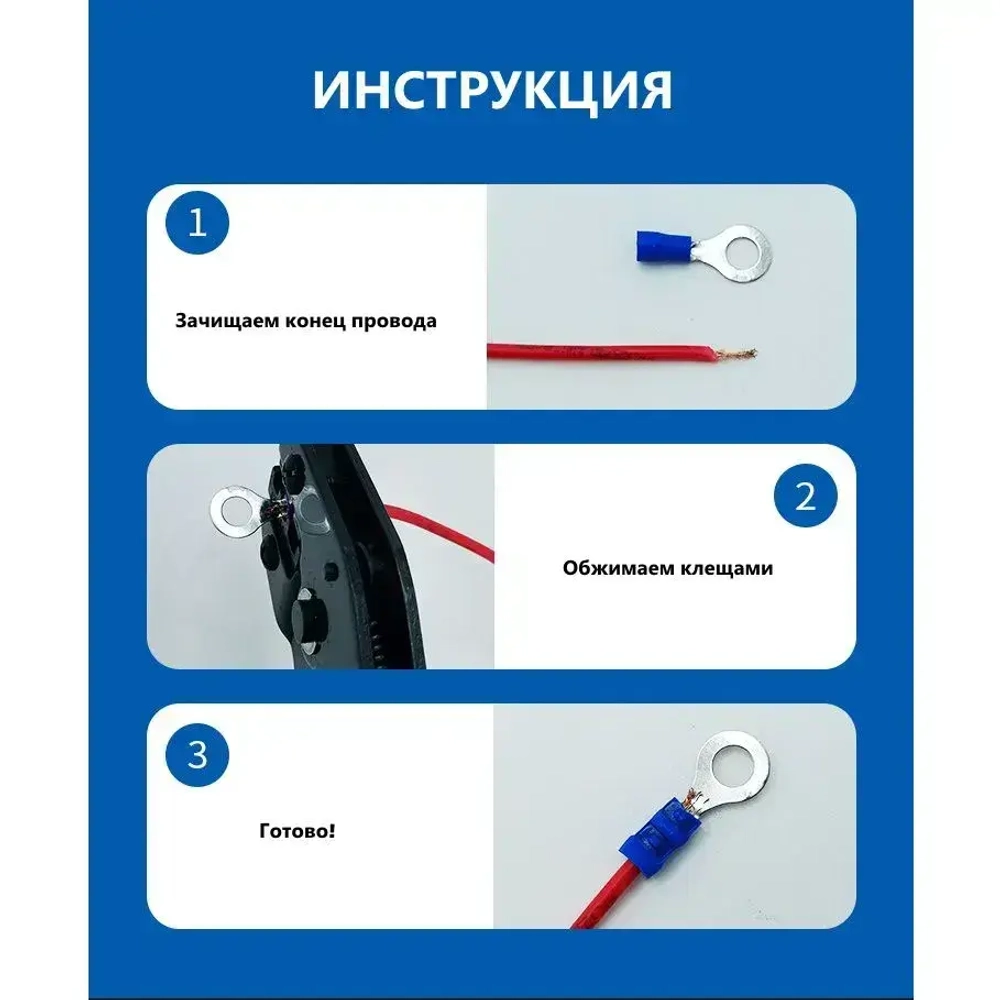 ИНСТРУКЦИЯ

1

Зачищаем конец провода

2

Обжимаем клещами

3

Готово!