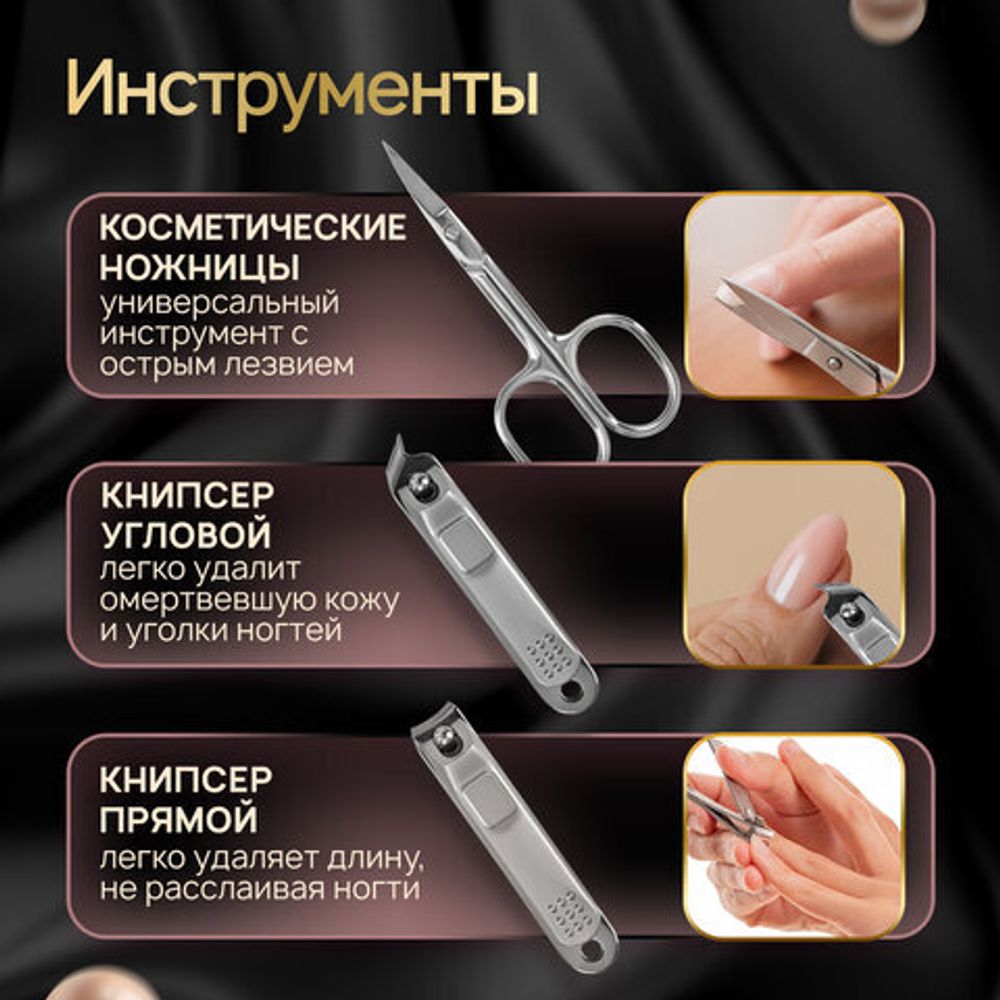 Инструменты

КОСМЕТИЧЕСКИЕ НОЖНИЦЫ
универсальный инструмент с острым лезвием

КНИПСЕР УГЛОВОЙ
легко удалит омертвевшую кожу и уголки ногтей

КНИПСЕР ПРЯМОЙ
легко удаляет длину, не расслаивая ногти